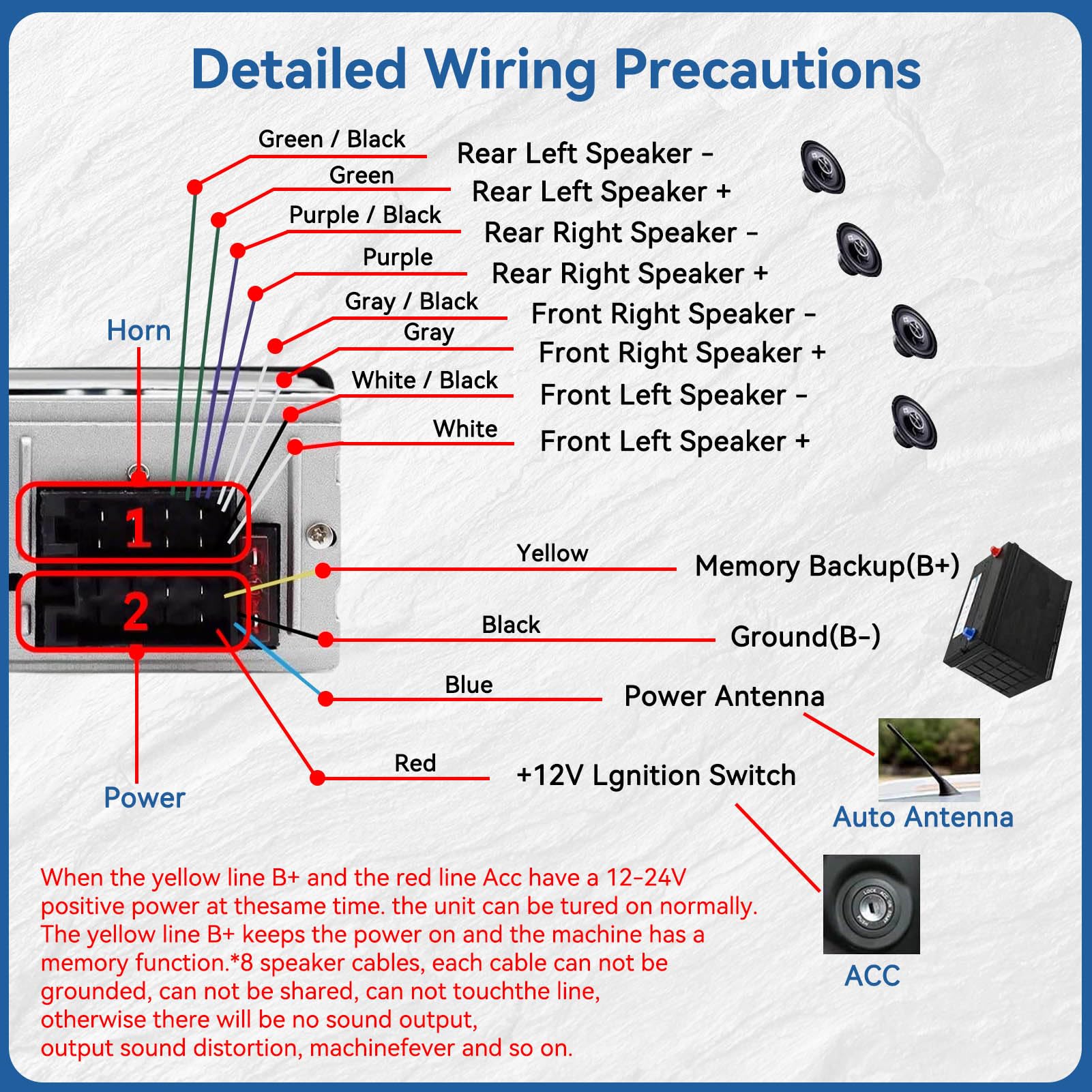 Detailed Wiring Precautions

Green / Black
Rear Left Speaker -
Green
Rear Left Speaker +
Purple / Black
Rear Right Speaker -
Purple
Rear Right Speaker +
Gray / Black
Front Right Speaker -
Gray
Front Right Speaker +
White / Black
Front Left Speaker -
White
Front Left Speaker +

Horn

1

2

Yellow
Memory Backup(B+)
Black
Ground(B-)
Blue
Power Antenna
Red
+12V Lgnition Switch

Power

Auto Antenna

ACC

When the yellow line B+ and the red line Acc have a 12-24V positive power at thesame time. the unit can be tured on normally. The yellow line B+ keeps the power on and the machine has a memory function.*8 speaker cables, each cable can not be grounded, can not be shared, can not touchthe line, otherwise there will be no sound output, output sound distortion, machinefever and so on.