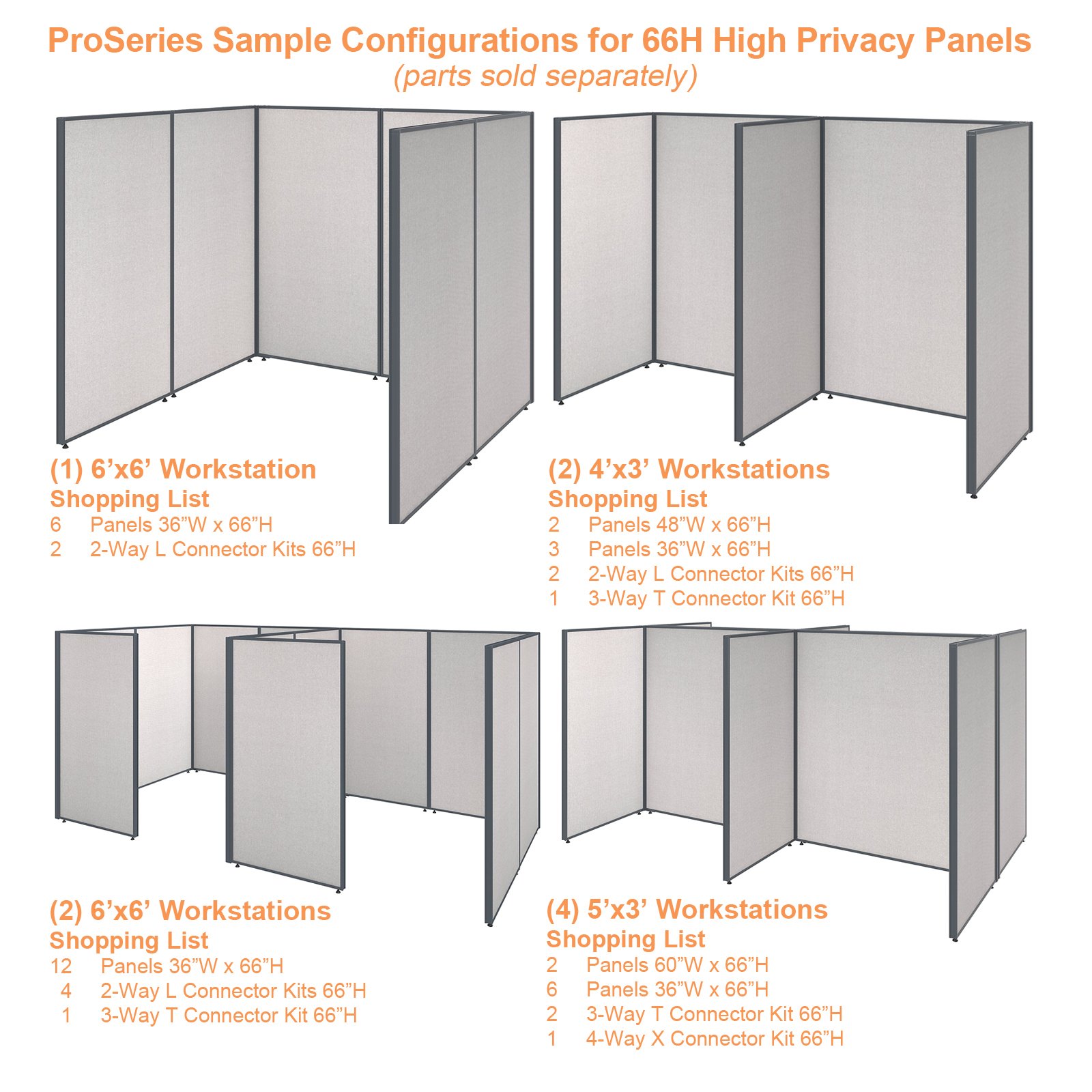 ProSeries Sample Configurations for 66H High Privacy Panels
(parts sold separately)

(1) 6’x6’ Workstation
Shopping List
6 Panels 36”W x 66”H
2 2-Way L Connector Kits 66”H

(2) 4’x3’ Workstations
Shopping List
2 Panels 48”W x 66”H
3 Panels 36”W x 66”H
2 2-Way L Connector Kits 66”H
1 3-Way T Connector Kit 66”H

(2) 6’x6’ Workstations
Shopping List
12 Panels 36”W x 66”H
4 2-Way L Connector Kits 66”H
1 3-Way T Connector Kit 66”H

(4) 5’x3’ Workstations
Shopping List
2 Panels 60”W x 66”H
6 Panels 36”W x 66”H
2 3-Way T Connector Kit 66”H
1 4-Way X Connector Kit 66”H