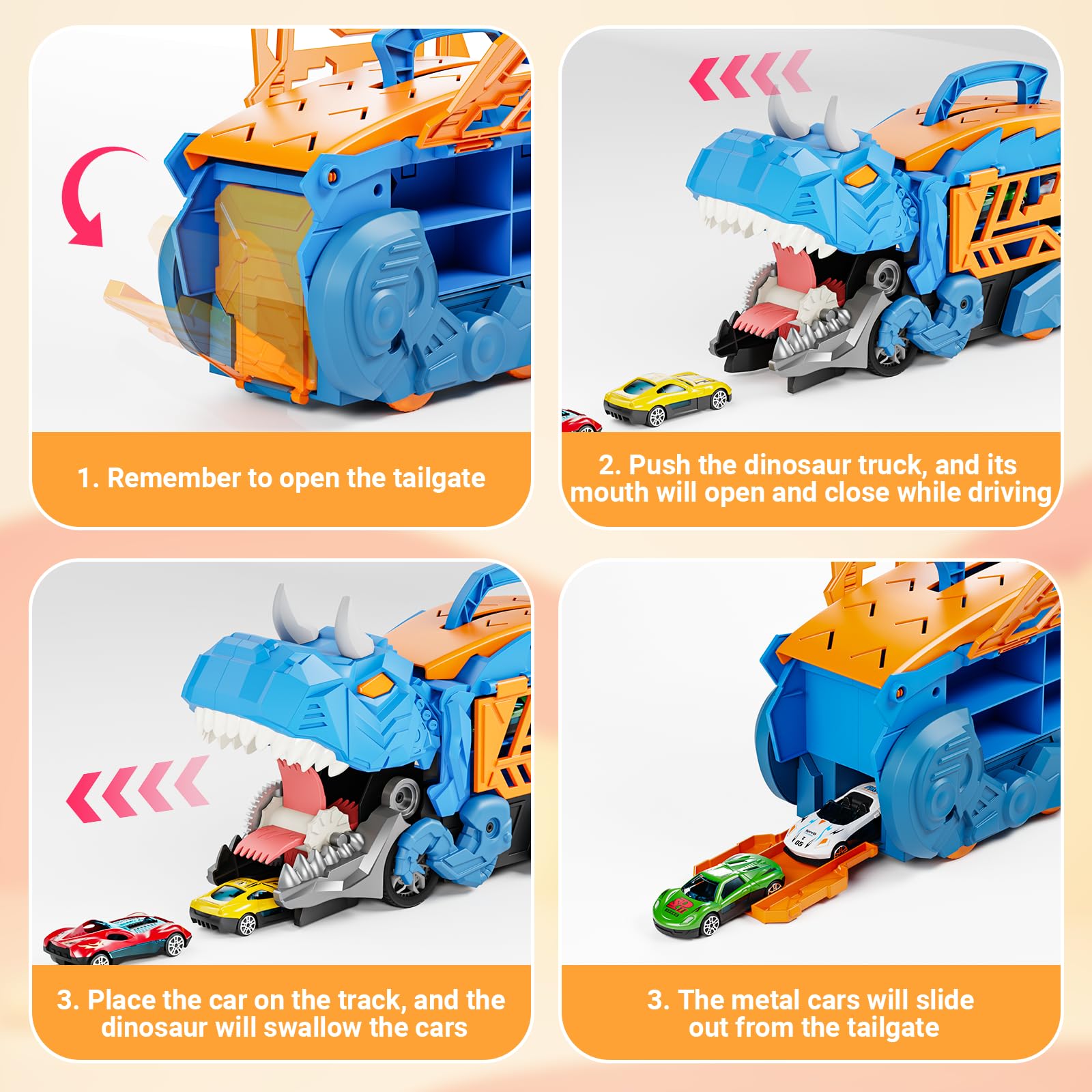 1. Remember to open the tailgate

2. Push the dinosaur truck, and its mouth will open and close while driving

3. Place the car on the track, and the dinosaur will swallow the cars

3. The metal cars will slide out from the tailgate