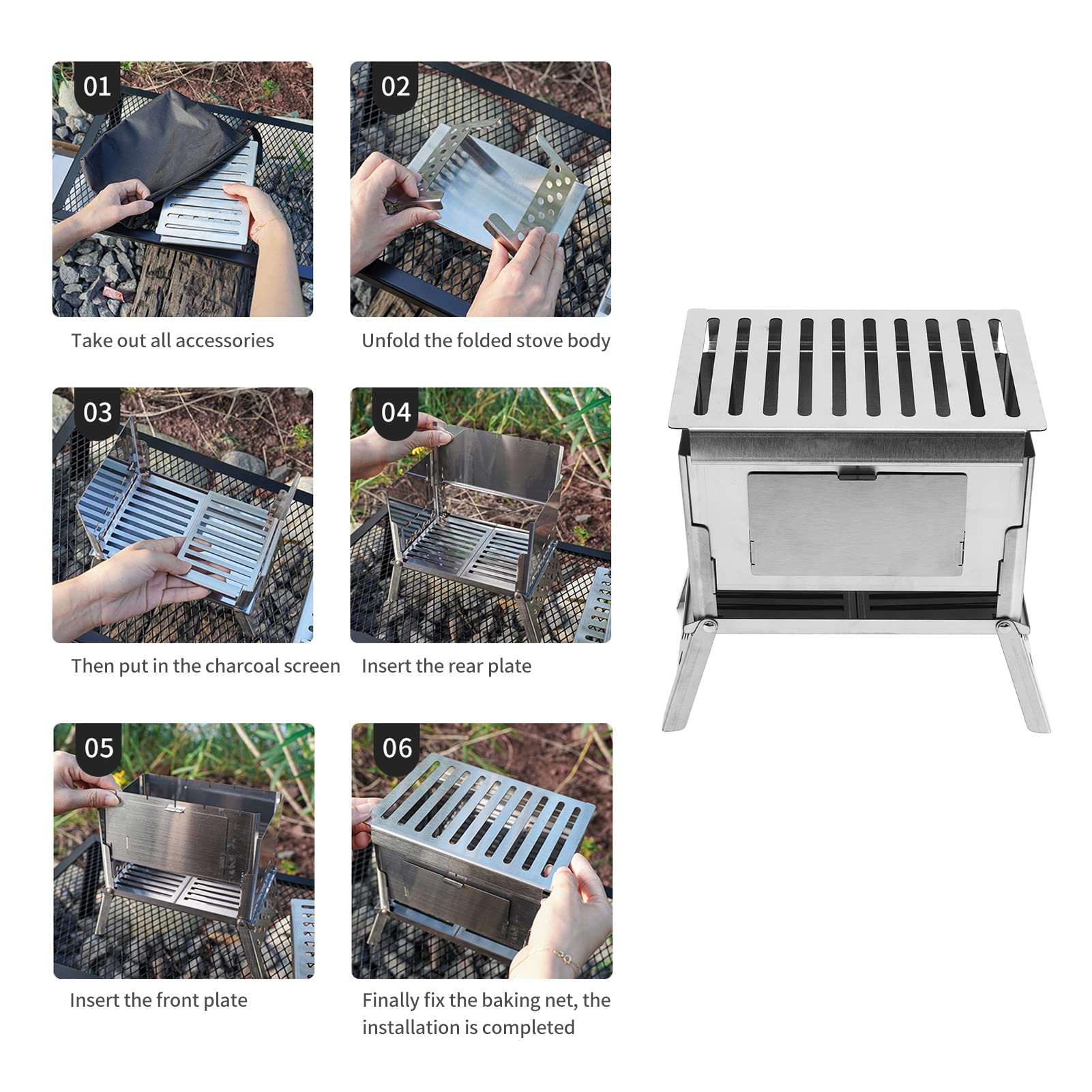 01

Take out all accessories

02

Unfold the folded stove body

03

Then put in the charcoal screen

04

Insert the rear plate

05

Insert the front plate

06

Finally fix the baking net, the installation is completed