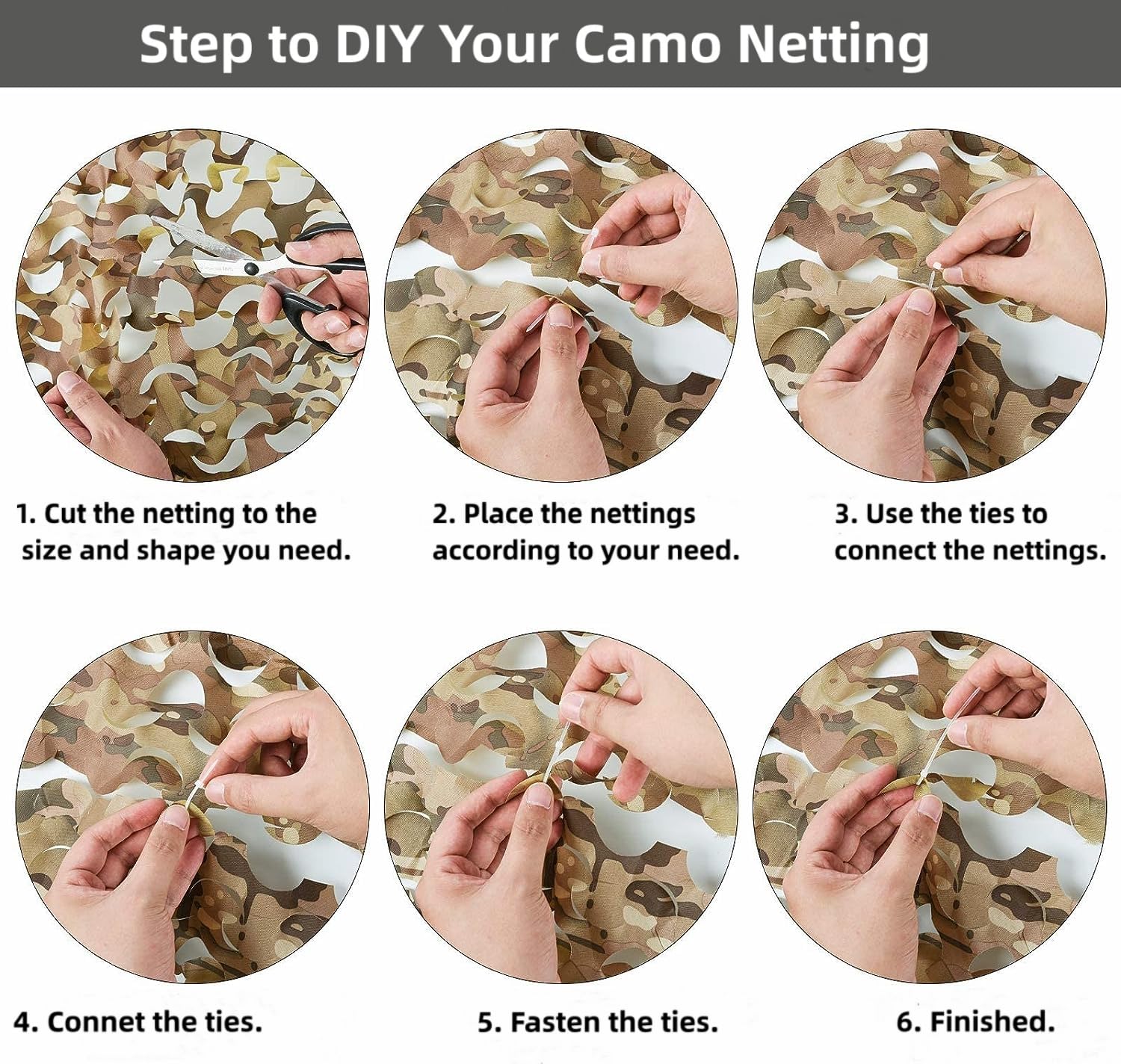 Step to DIY Your Camo Netting

1. Cut the netting to the size and shape you need.

2. Place the nettings according to your need.

3. Use the ties to connect the nettings.

4. Connet the ties.

5. Fasten the ties.

6. Finished.