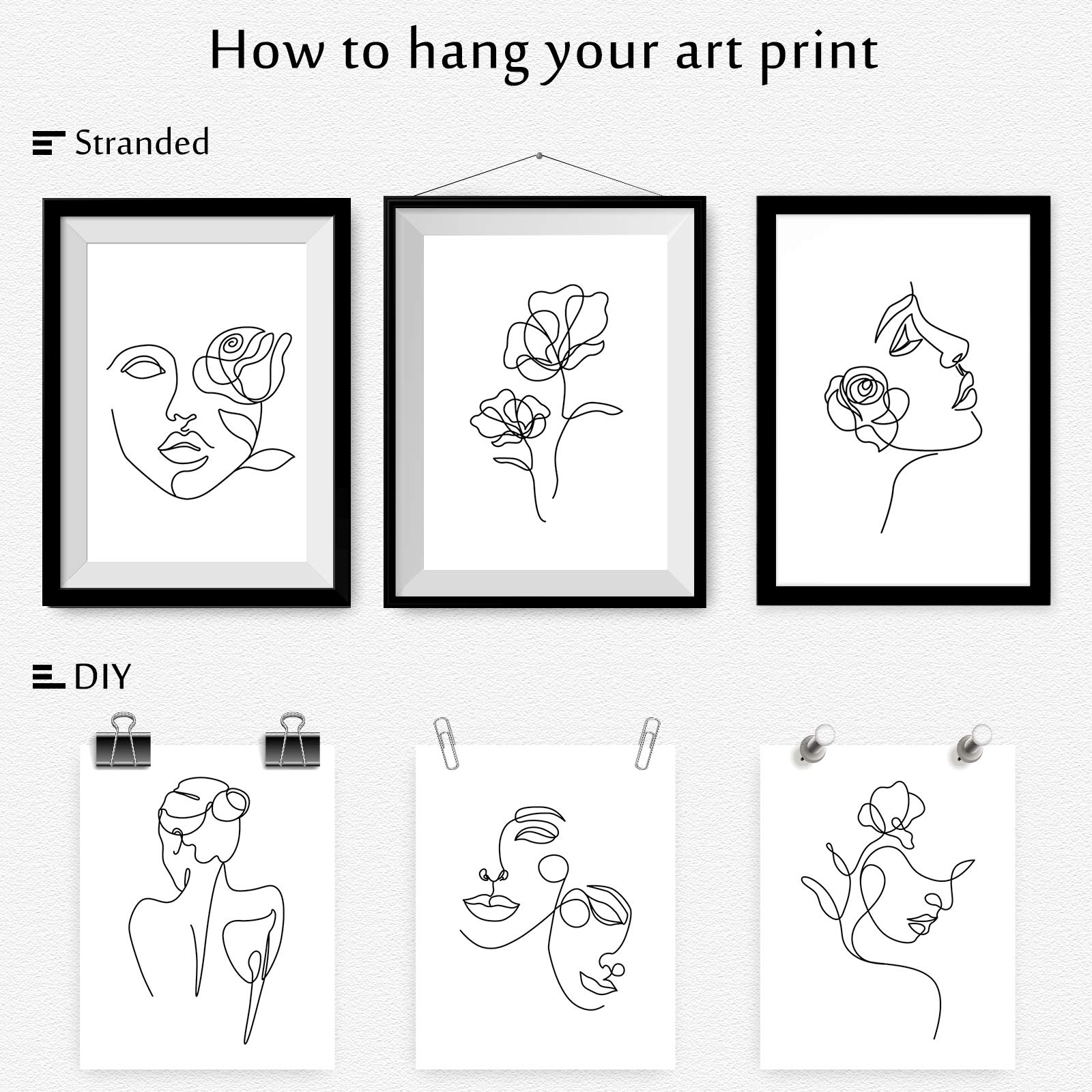 How to hang your art print

Stranded

DIY