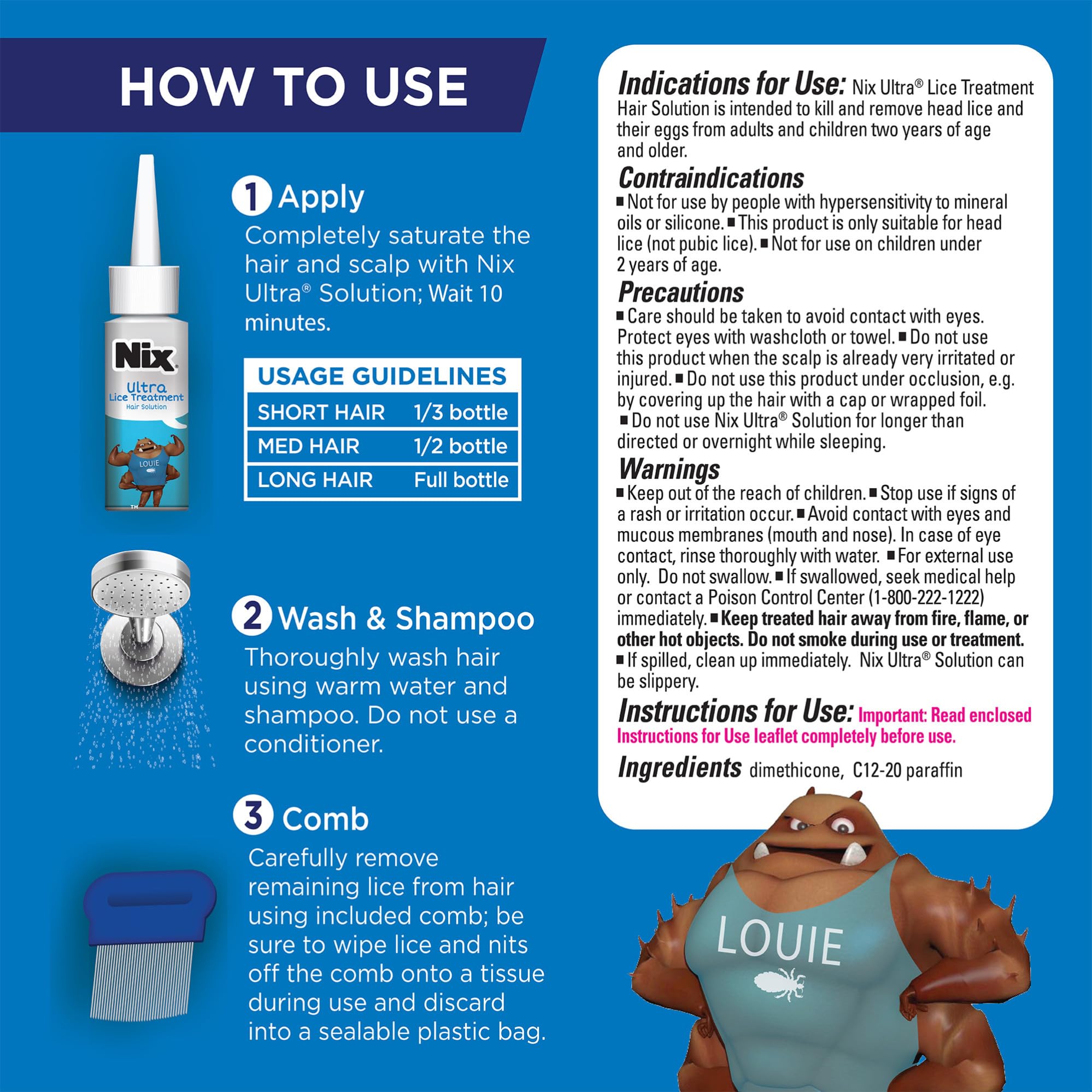 HOW TO USE

Nix®
Ultra
Lice Treatment
Hair Solution
LOUIE
™

1 Apply
Completely saturate the hair and scalp with Nix Ultra® Solution; Wait 10 minutes.

USAGE GUIDELINES

| SHORT HAIR | 1/3 bottle |
|---|---|
| MED HAIR | 1/2 bottle |
| LONG HAIR | Full bottle |

2 Wash & Shampoo
Thoroughly wash hair using warm water and shampoo. Do not use a conditioner.

3 Comb
Carefully remove remaining lice from hair using included comb; be sure to wipe lice and nits off the comb onto a tissue during use and discard into a sealable plastic bag.

Indications for Use: Nix Ultra® Lice Treatment Hair Solution is intended to kill and remove head lice and their eggs from adults and children two years of age and older.

Contraindications
■ Not for use by people with hypersensitivity to mineral oils or silicone. ■ This product is only suitable for head lice (not pubic lice). ■ Not for use on children under 2 years of age.

Precautions
■ Care should be taken to avoid contact with eyes. Protect eyes with washcloth or towel. ■ Do not use this product when the scalp is already very irritated or injured. ■ Do not use this product under occlusion, e.g. by covering up the hair with a cap or wrapped foil. ■ Do not use Nix Ultra® Solution for longer than directed or overnight while sleeping.

Warnings
■ Keep out of the reach of children. ■ Stop use if signs of a rash or irritation occur. ■ Avoid contact with eyes and mucous membranes (mouth and nose). In case of eye contact, rinse thoroughly with water. ■ For external use only. Do not swallow. ■ If swallowed, seek medical help or contact a Poison Control Center (1-800-222-1222) immediately. ■ Keep treated hair away from fire, flame, or other hot objects. Do not smoke during use or treatment. ■ If spilled, clean up immediately. Nix Ultra® Solution can be slippery.

Instructions for Use: Important: Read enclosed Instructions for Use leaflet completely before use.

Ingredients dimethicone, C12-20 paraffin

LOUIE