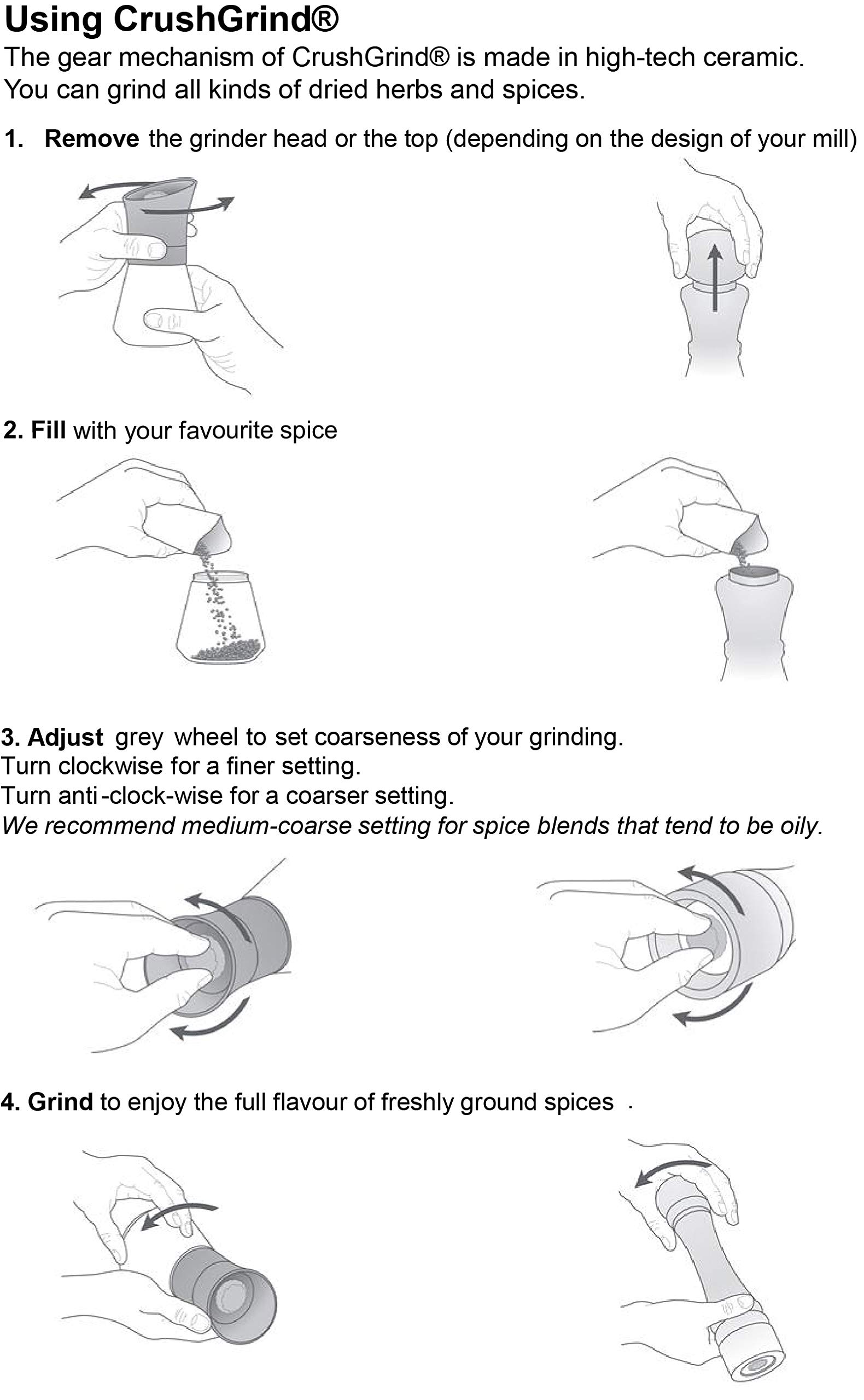 Using CrushGrind®

The gear mechanism of CrushGrind® is made in high-tech ceramic. You can grind all kinds of dried herbs and spices.

1. Remove the grinder head or the top (depending on the design of your mill)

2. Fill with your favourite spice

3. Adjust grey wheel to set coarseness of your grinding.
Turn clockwise for a finer setting.
Turn anti-clock-wise for a coarser setting.
We recommend medium-coarse setting for spice blends that tend to be oily.

4. Grind to enjoy the full flavour of freshly ground spices .