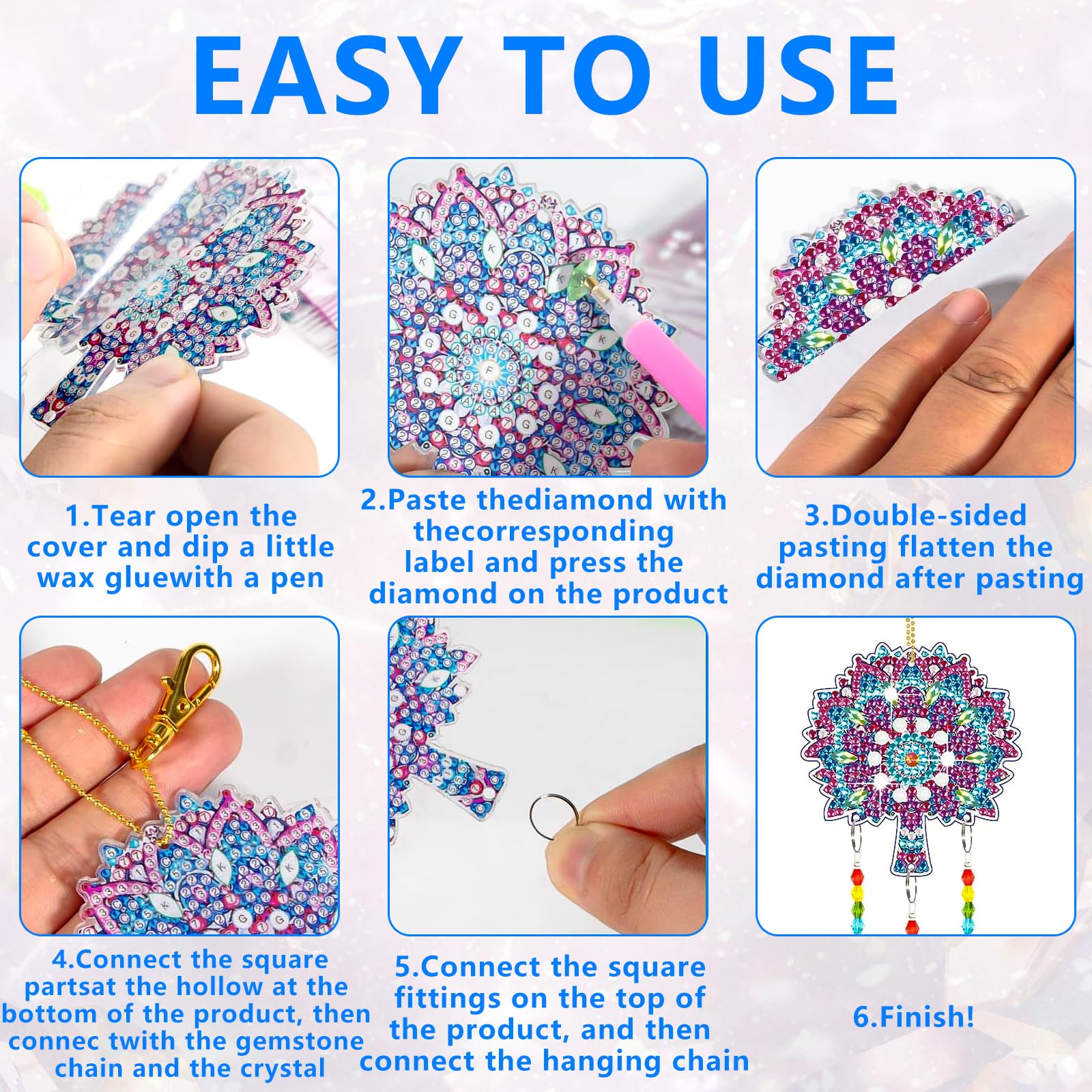 EASY TO USE

1.Tear open the cover and dip a little wax gluewith a pen

2.Paste thediamond with thecorresponding label and press the diamond on the product

3.Double-sided pasting flatten the diamond after pasting

4.Connect the square partsat the hollow at the bottom of the product, then connec twith the gemstone chain and the crystal

5.Connect the square fittings on the top of the product, and then connect the hanging chain

6.Finish!