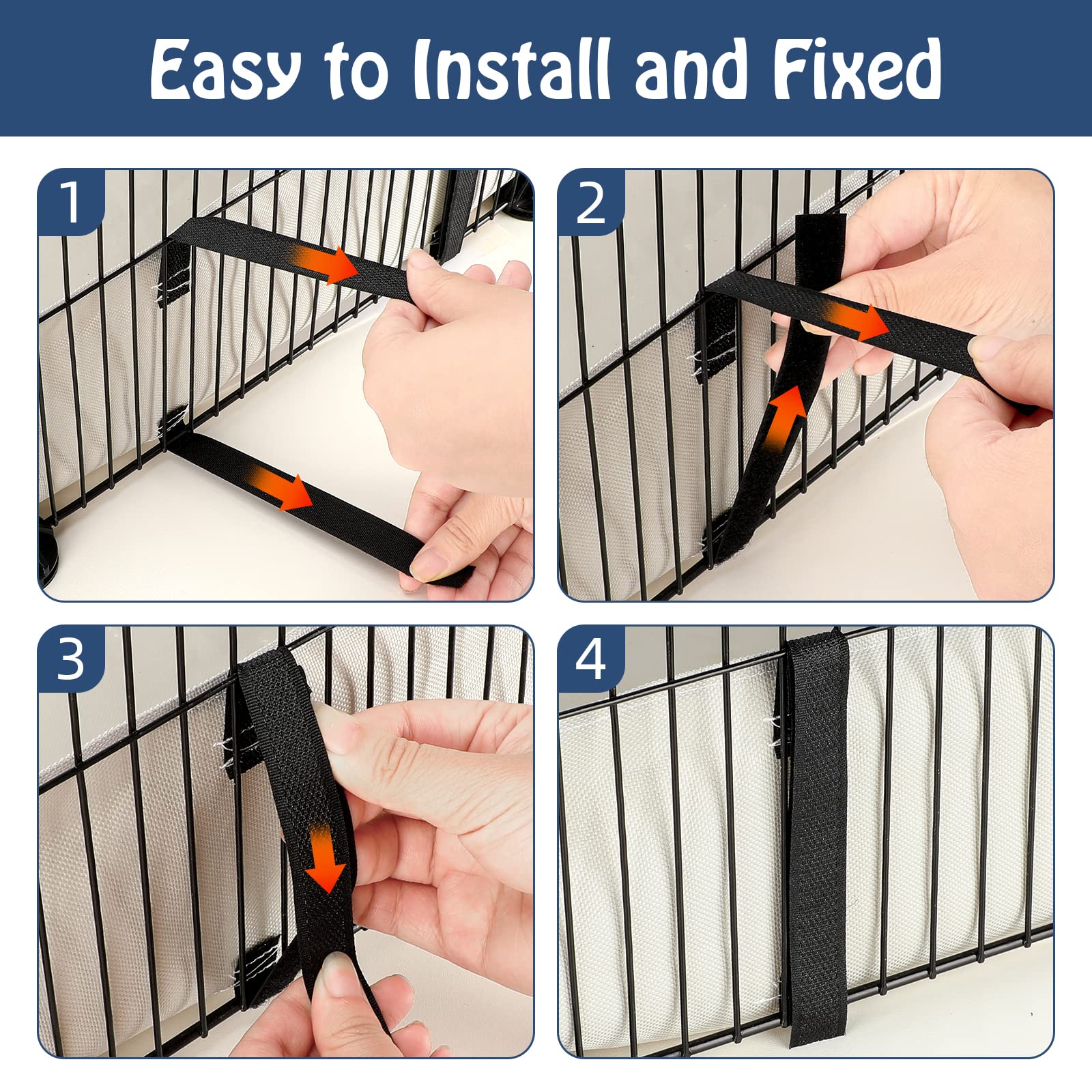 Easy to Install and Fixed

1

2

3

4