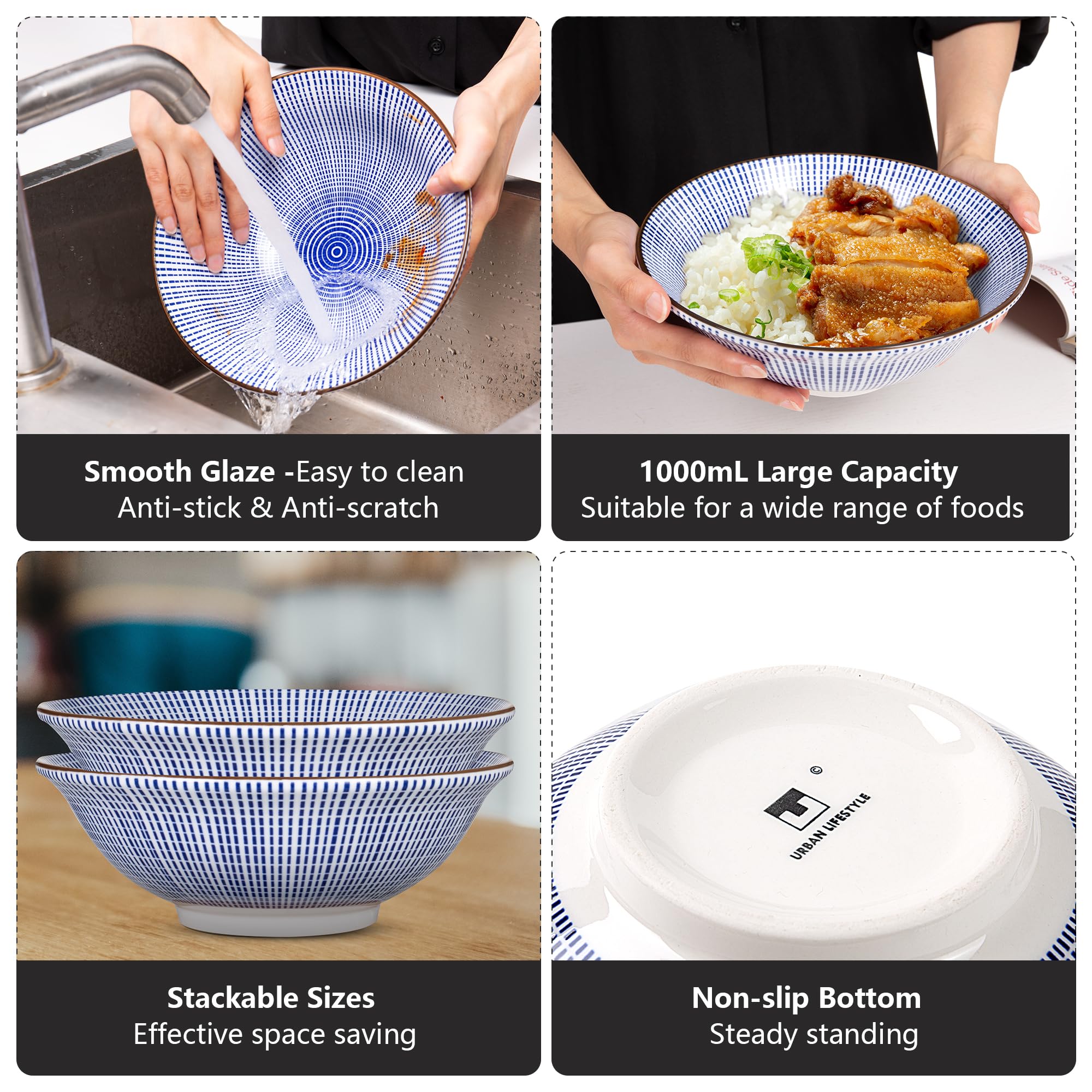 Smooth Glaze -Easy to clean
Anti-stick & Anti-scratch

1000mL Large Capacity
Suitable for a wide range of foods

Stackable Sizes
Effective space saving

©
URBAN LIFESTYLE

Non-slip Bottom
Steady standing