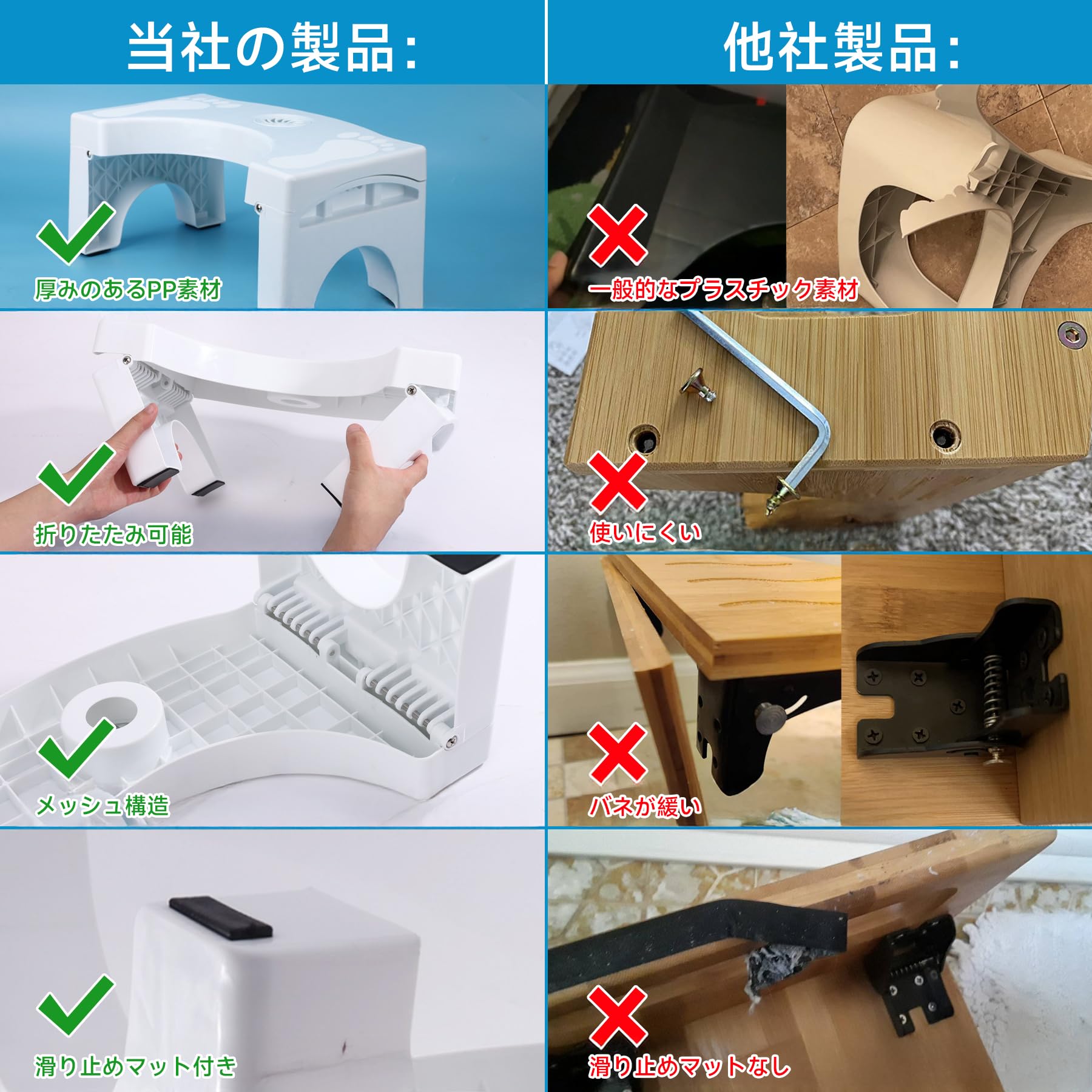 当社の製品:

厚みのあるPP素材

折りたたみ可能

メッシュ構造

滑り止めマット付き

他社製品:

一般的なプラスチック素材

使いにくい

バネが緩い

滑り止めマットなし