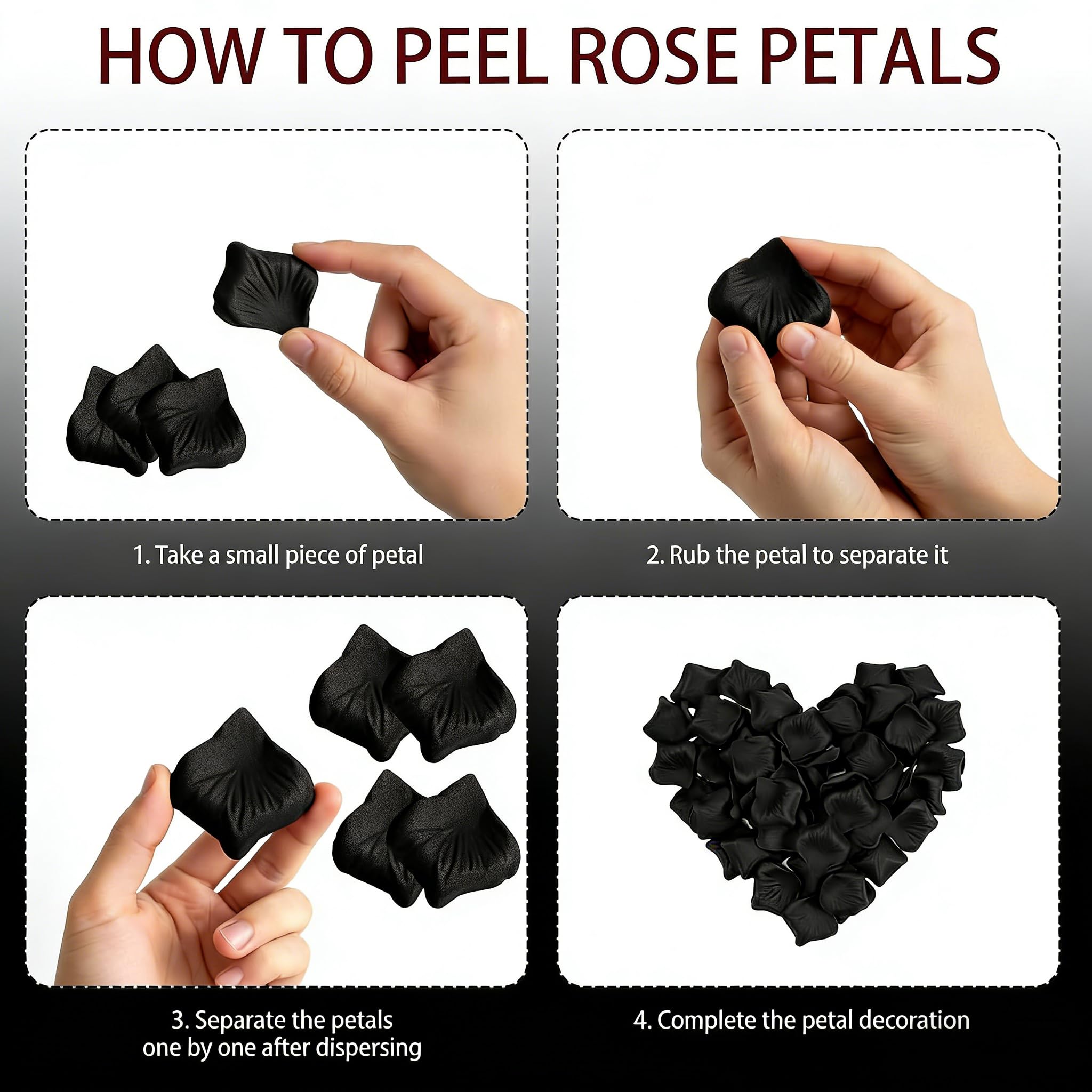 HOW TO PEEL ROSE PETALS

1. Take a small piece of petal

2. Rub the petal to separate it

3. Separate the petals one by one after dispersing

4. Complete the petal decoration