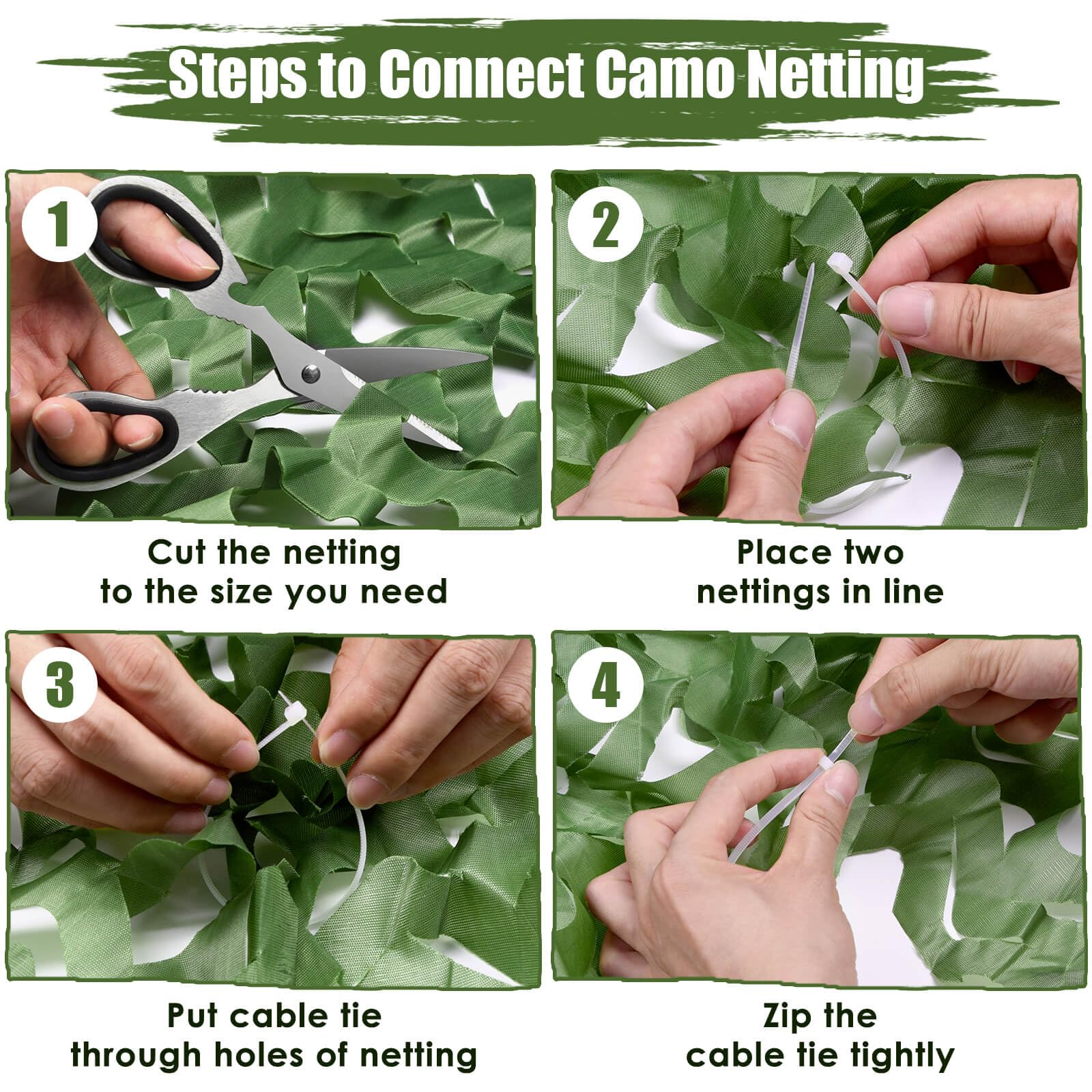 Steps to Connect Camo Netting

1

Cut the netting to the size you need

2

Place two nettings in line

3

Put cable tie through holes of netting

4

Zip the cable tie tightly