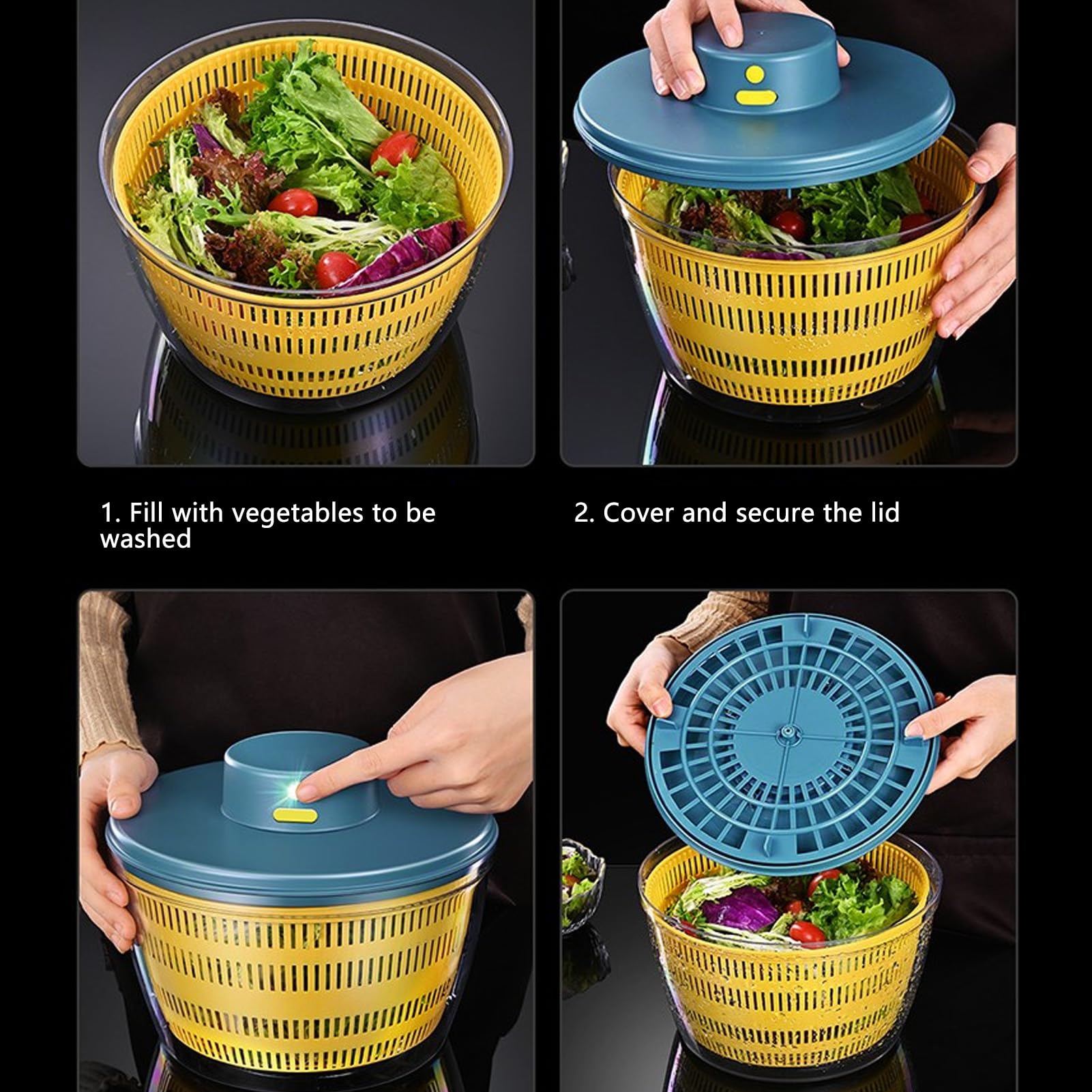 1. Fill with vegetables to be washed

2. Cover and secure the lid