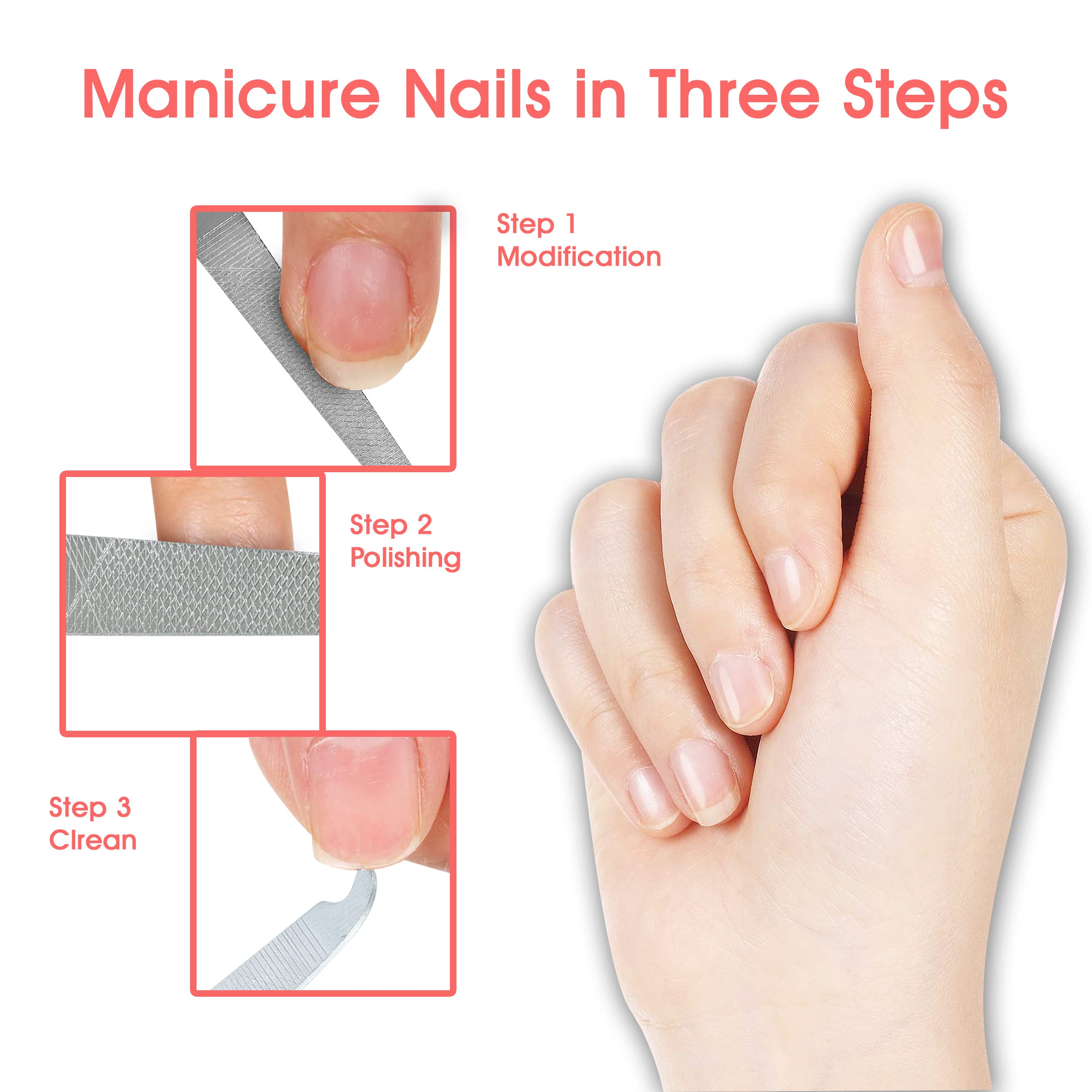 Manicure Nails in Three Steps

Step 1
Modification

Step 2
Polishing

Step 3
Clrean