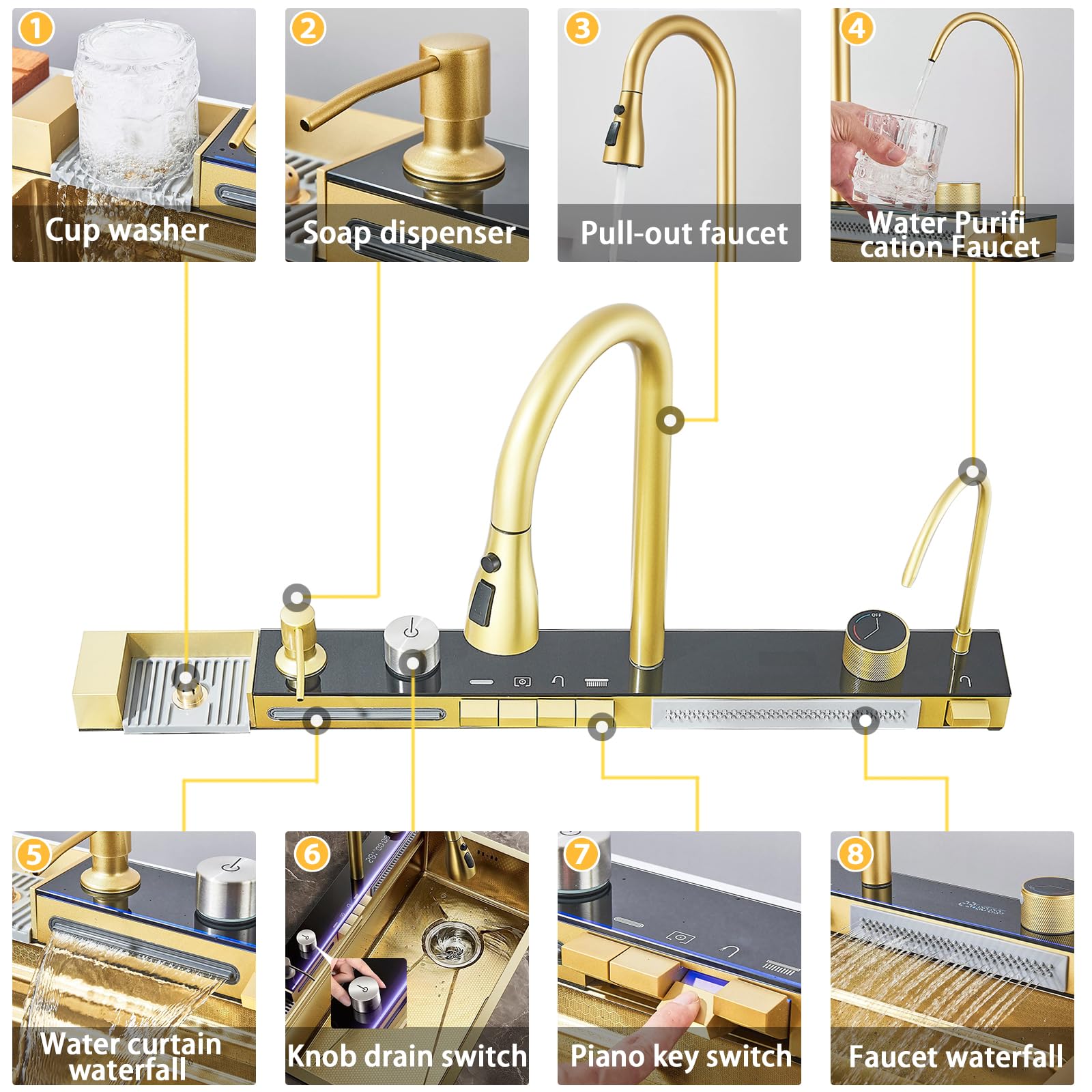 1
Cup washer

2
Soap dispenser

3
Pull-out faucet

4
Water Purifi cation Faucet

OFF

5
Water curtain waterfall

6
Knob drain switch

7
Piano key switch

8
Faucet waterfall