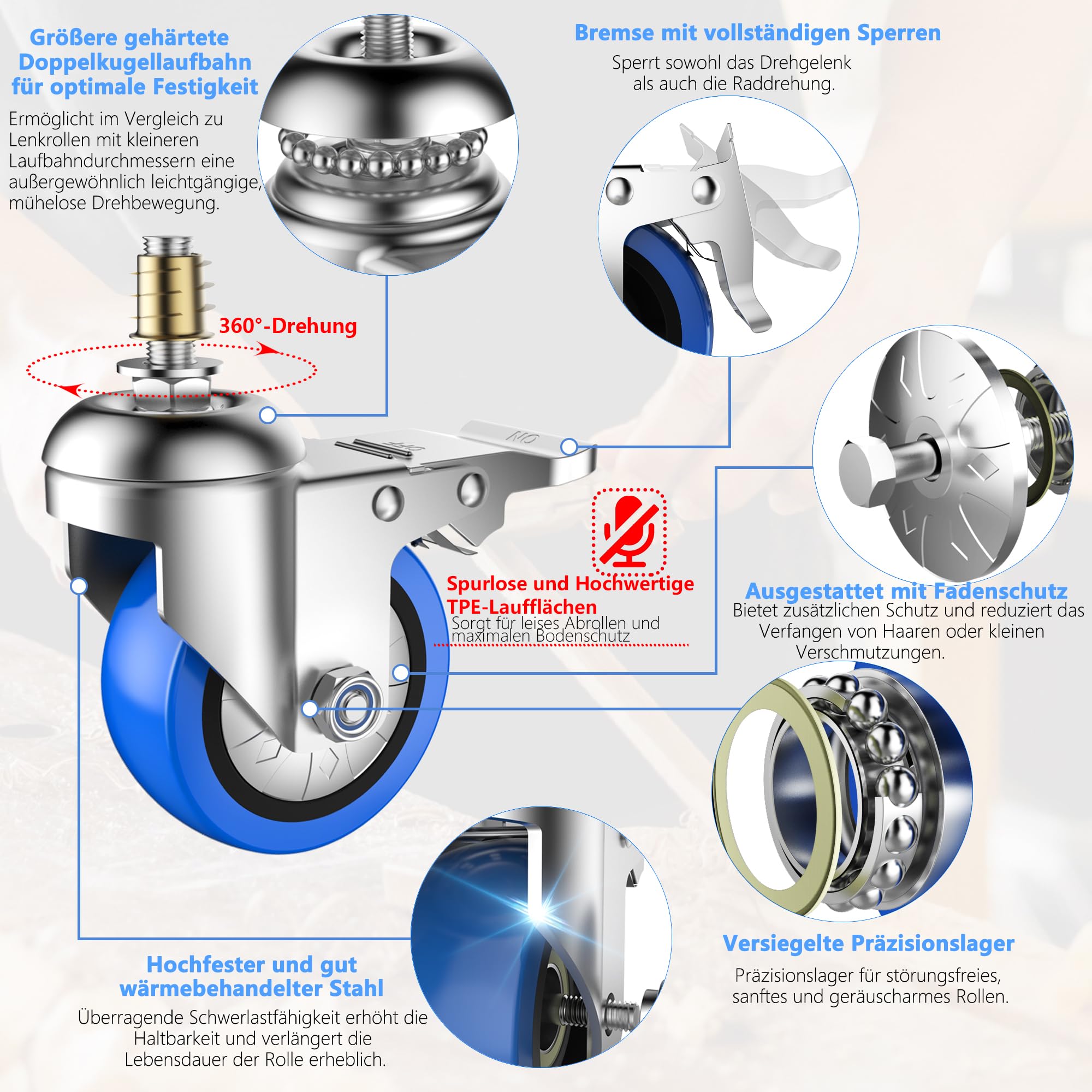 Größere gehärtete Doppelkugellaufbahn für optimale Festigkeit

Ermöglicht im Vergleich zu Lenkrollen mit kleineren Laufbahndurchmessern eine außergewöhnlich leichtgängige, mühelose Drehbewegung.

Bremse mit vollständigen Sperren

Sperrt sowohl das Drehgelenk als auch die Raddrehung.

360°-Drehung

OFF

ON

Spurlose und Hochwertige TPE-Laufflächen

Sorgt für leises Abrollen und maximalen Bodenschutz

Ausgestattet mit Fadenschutz

Bietet zusätzlichen Schutz und reduziert das Verfangen von Haaren oder kleinen Verschmutzungen.

Versiegelte Präzisionslager

Präzisionslager für störungsfreies, sanftes und geräuscharmes Rollen.

Hochfester und gut wärmebehandelter Stahl

Überragende Schwerlastfähigkeit erhöht die Haltbarkeit und verlängert die Lebensdauer der Rolle erheblich.