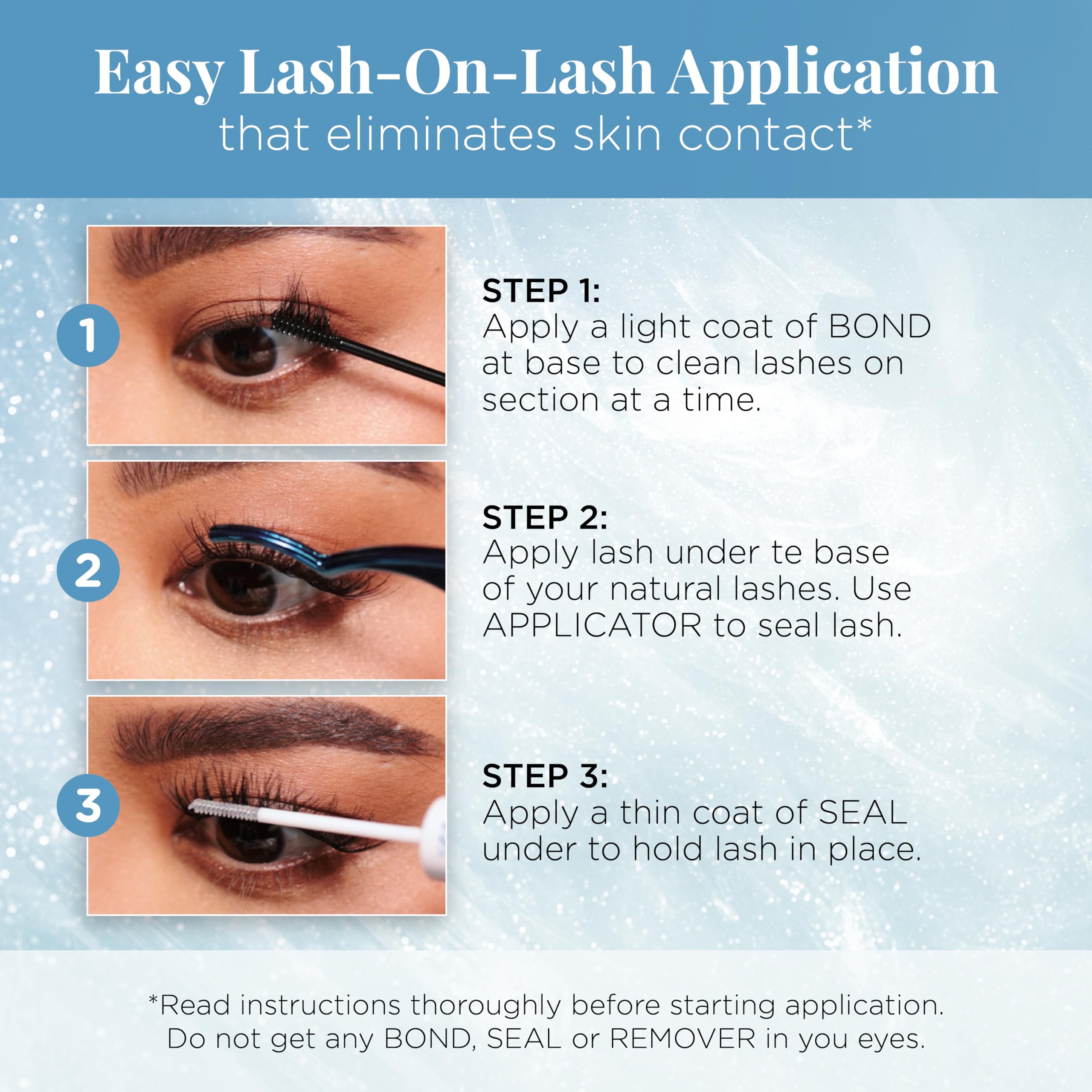 Easy Lash-On-Lash Application
that eliminates skin contact*

1

STEP 1:
Apply a light coat of BOND at base to clean lashes on section at a time.

2

STEP 2:
Apply lash under te base of your natural lashes. Use APPLICATOR to seal lash.

3

STEP 3:
Apply a thin coat of SEAL under to hold lash in place.

*Read instructions thoroughly before starting application.
Do not get any BOND, SEAL or REMOVER in you eyes.