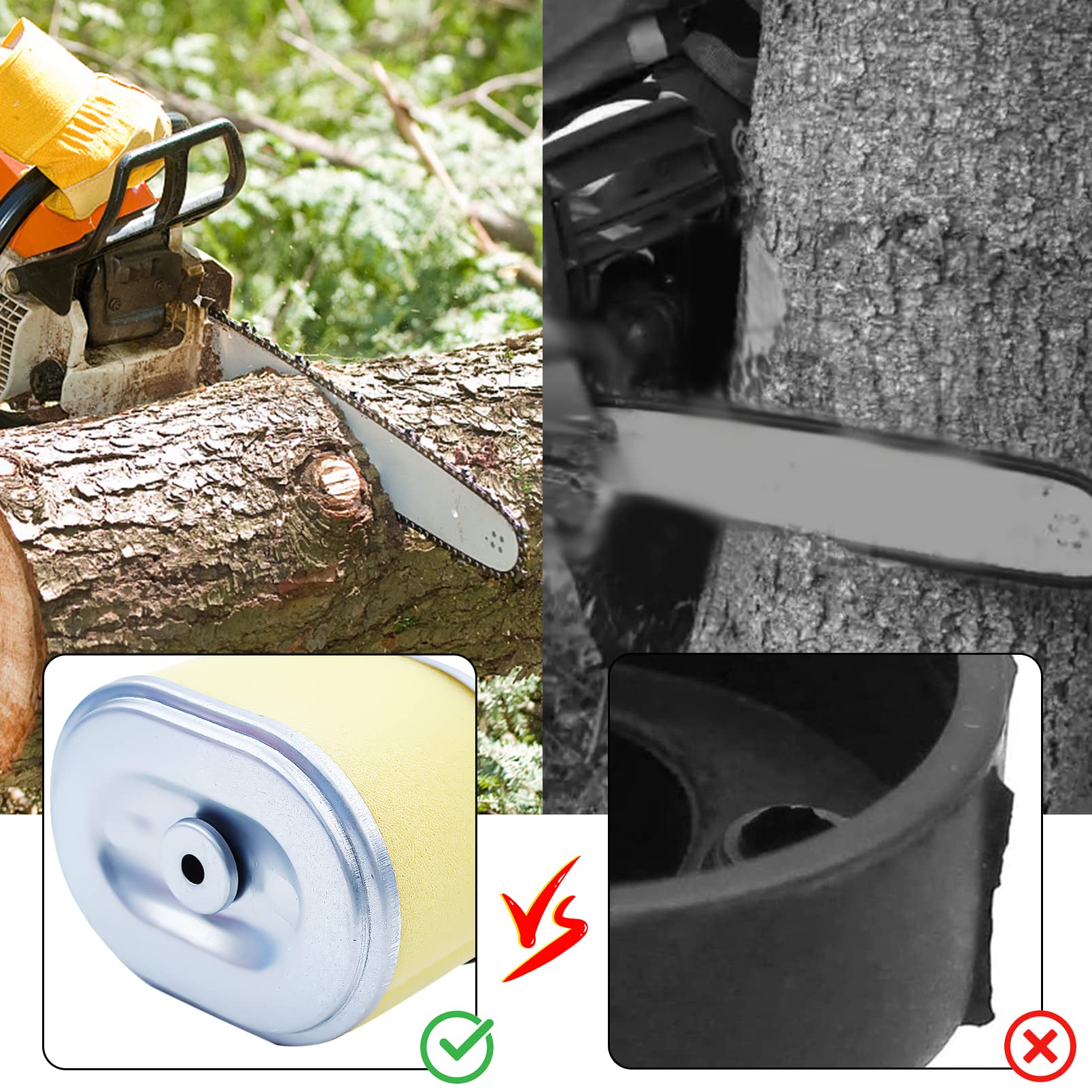 VS