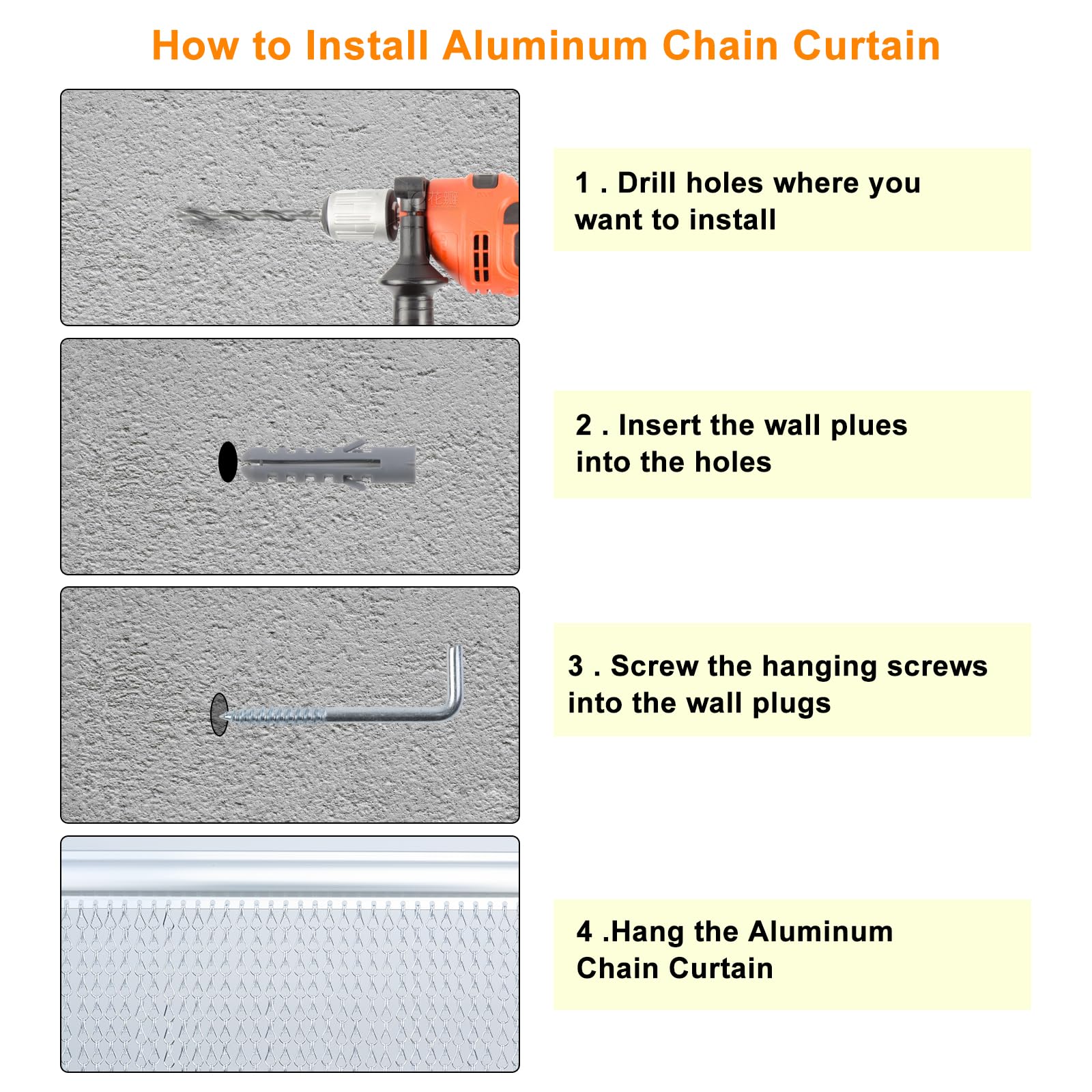 How to Install Aluminum Chain Curtain

1 . Drill holes where you want to install

2 . Insert the wall plues into the holes

3 . Screw the hanging screws into the wall plugs

4 .Hang the Aluminum Chain Curtain