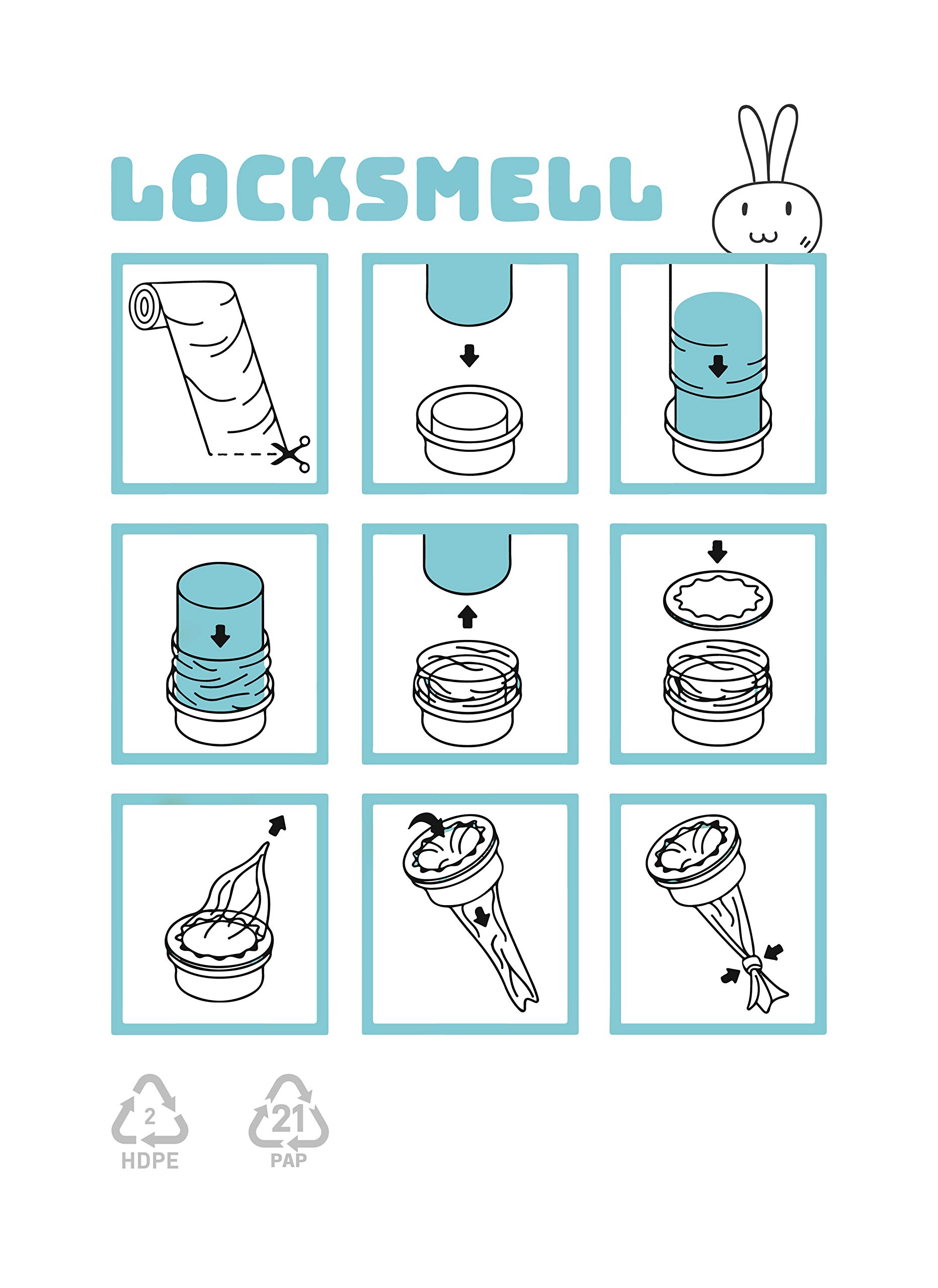 LOCKSMELL

2
HDPE

21
PAP