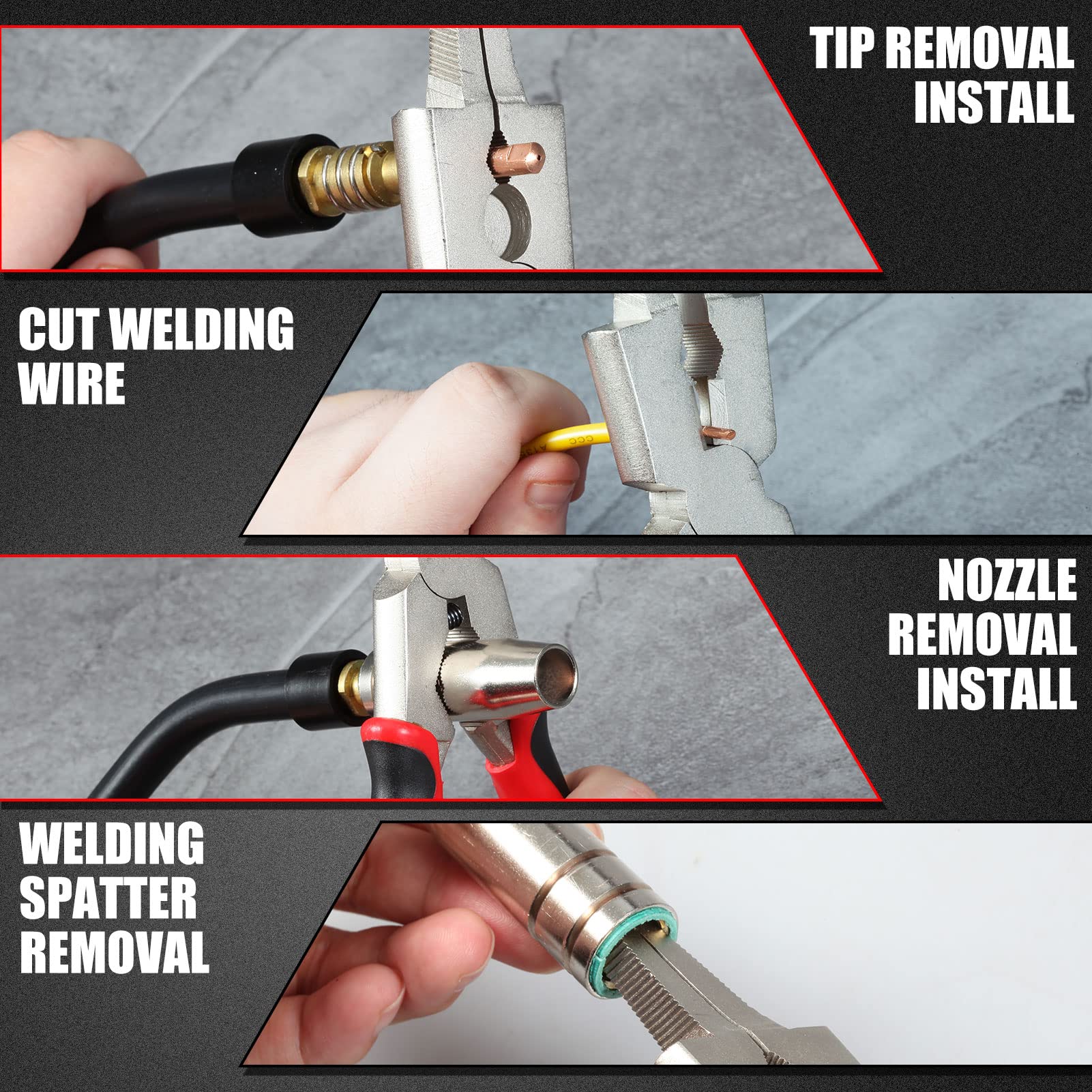 TIP REMOVAL
INSTALL

CUT WELDING
WIRE

NOZZLE
REMOVAL
INSTALL

WELDING
SPATTER
REMOVAL