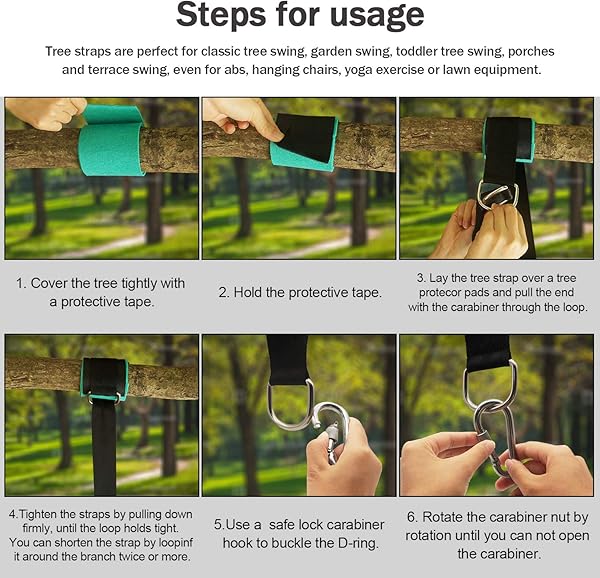 Steps for usage

Tree straps are perfect for classic tree swing, garden swing, toddler tree swing, porches and terrace swing, even for abs, hanging chairs, yoga exercise or lawn equipment.

1. Cover the tree tightly with a protective tape.

2. Hold the protective tape.

3. Lay the tree strap over a tree protecor pads and pull the end with the carabiner through the loop.

4.Tighten the straps by pulling down firmly, until the loop holds tight. You can shorten the strap by loopinf it around the branch twice or more.

5.Use a safe lock carabiner hook to buckle the D-ring.

6. Rotate the carabiner nut by rotation until you can not open the carabiner.