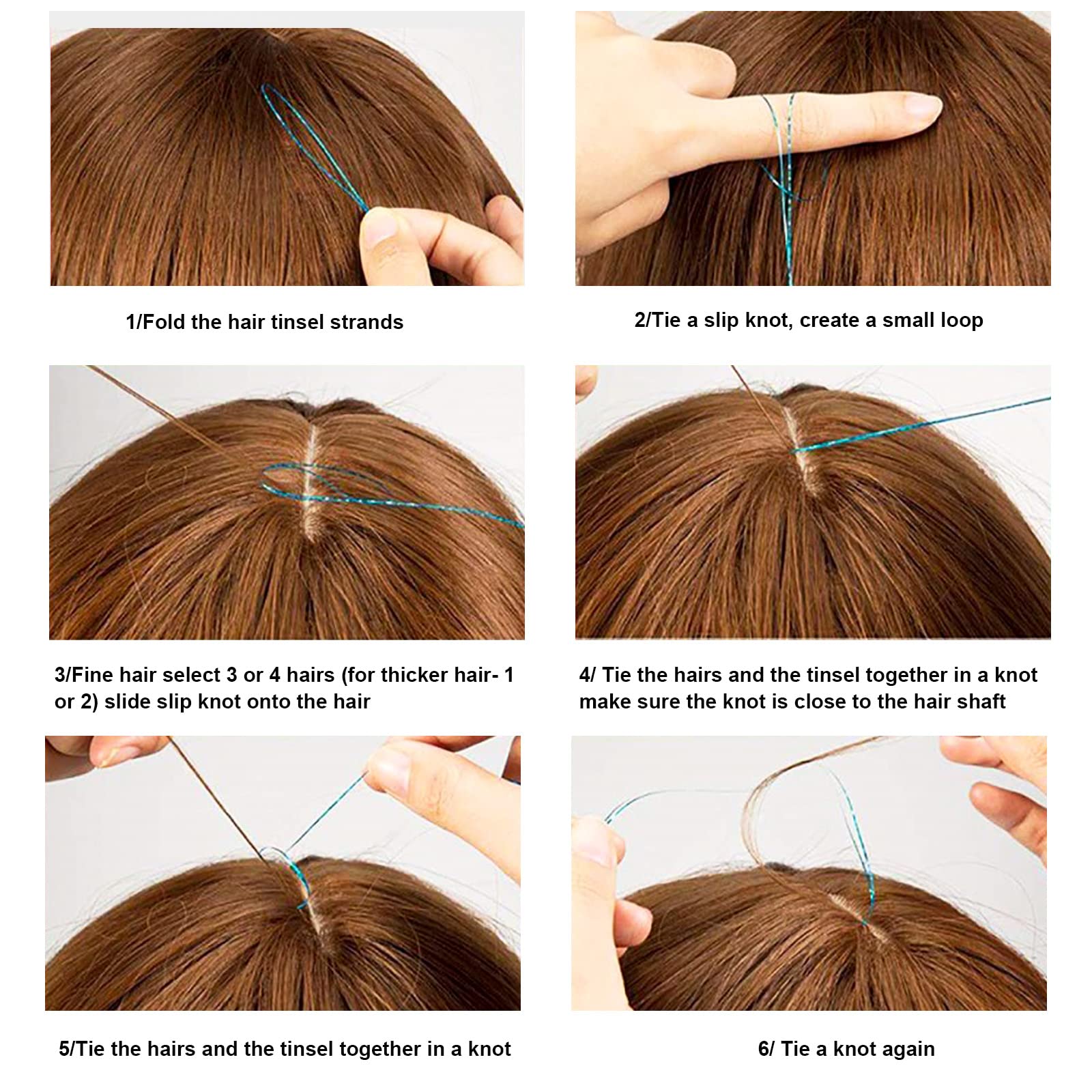 1/Fold the hair tinsel strands

2/Tie a slip knot, create a small loop

3/Fine hair select 3 or 4 hairs (for thicker hair- 1 or 2) slide slip knot onto the hair

4/ Tie the hairs and the tinsel together in a knot make sure the knot is close to the hair shaft

5/Tie the hairs and the tinsel together in a knot

6/ Tie a knot again