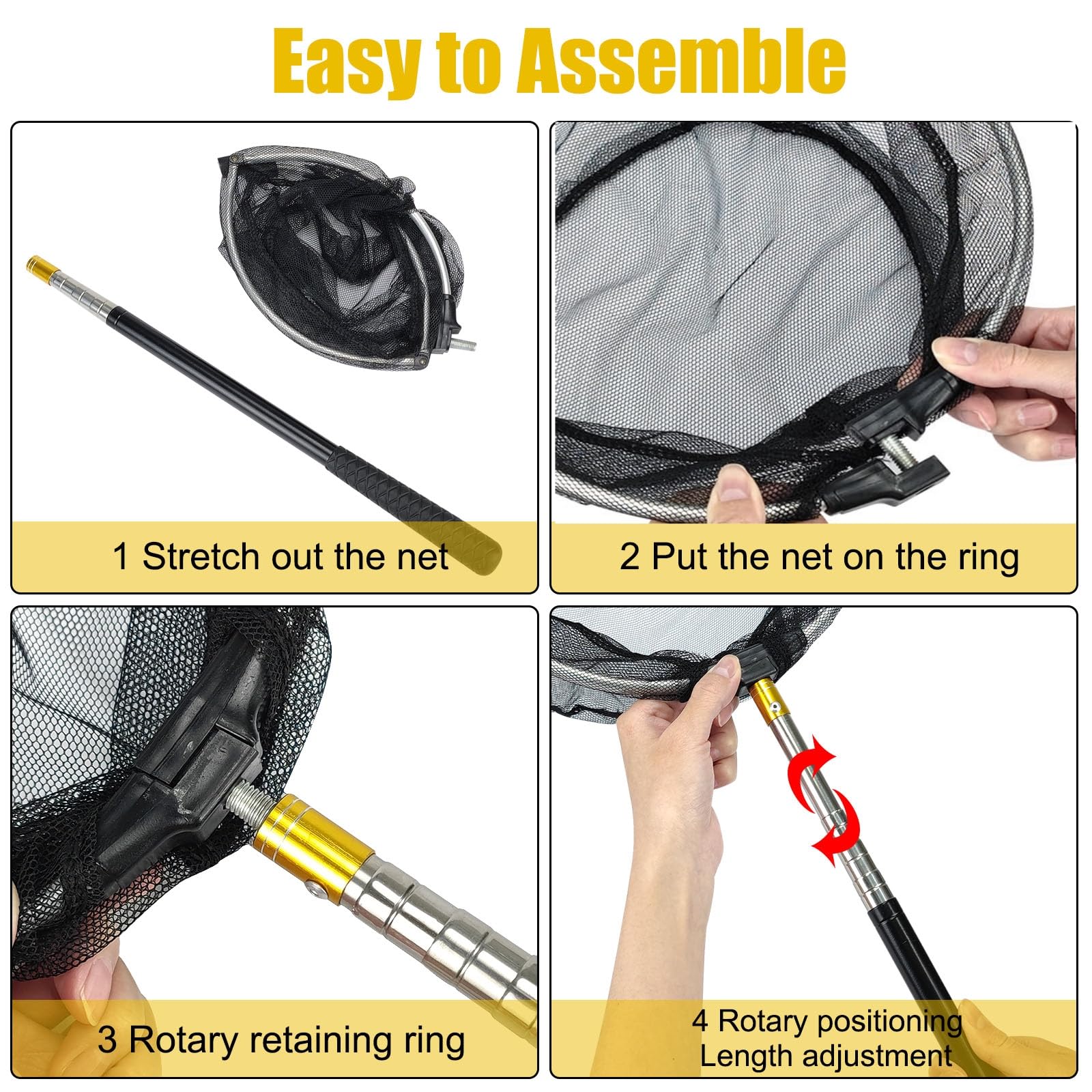 Easy to Assemble

1 Stretch out the net

2 Put the net on the ring

3 Rotary retaining ring

4 Rotary positioning
Length adjustment