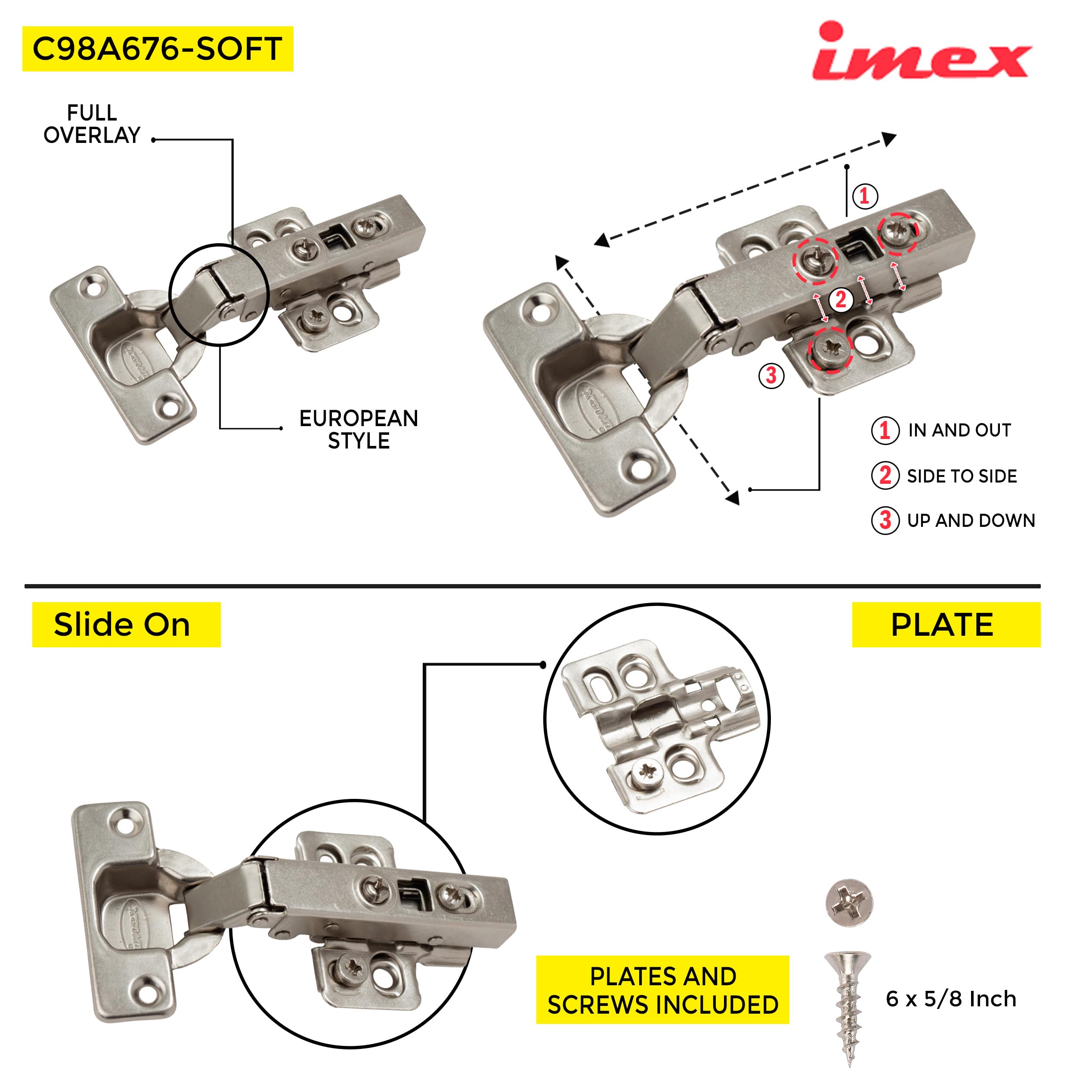 C98A676-SOFT

imex

FULL OVERLAY

EUROPEAN STYLE

1

2

3

1 IN AND OUT

2 SIDE TO SIDE

3 UP AND DOWN

Slide On

PLATE

PLATES AND SCREWS INCLUDED

6 x 5/8 Inch