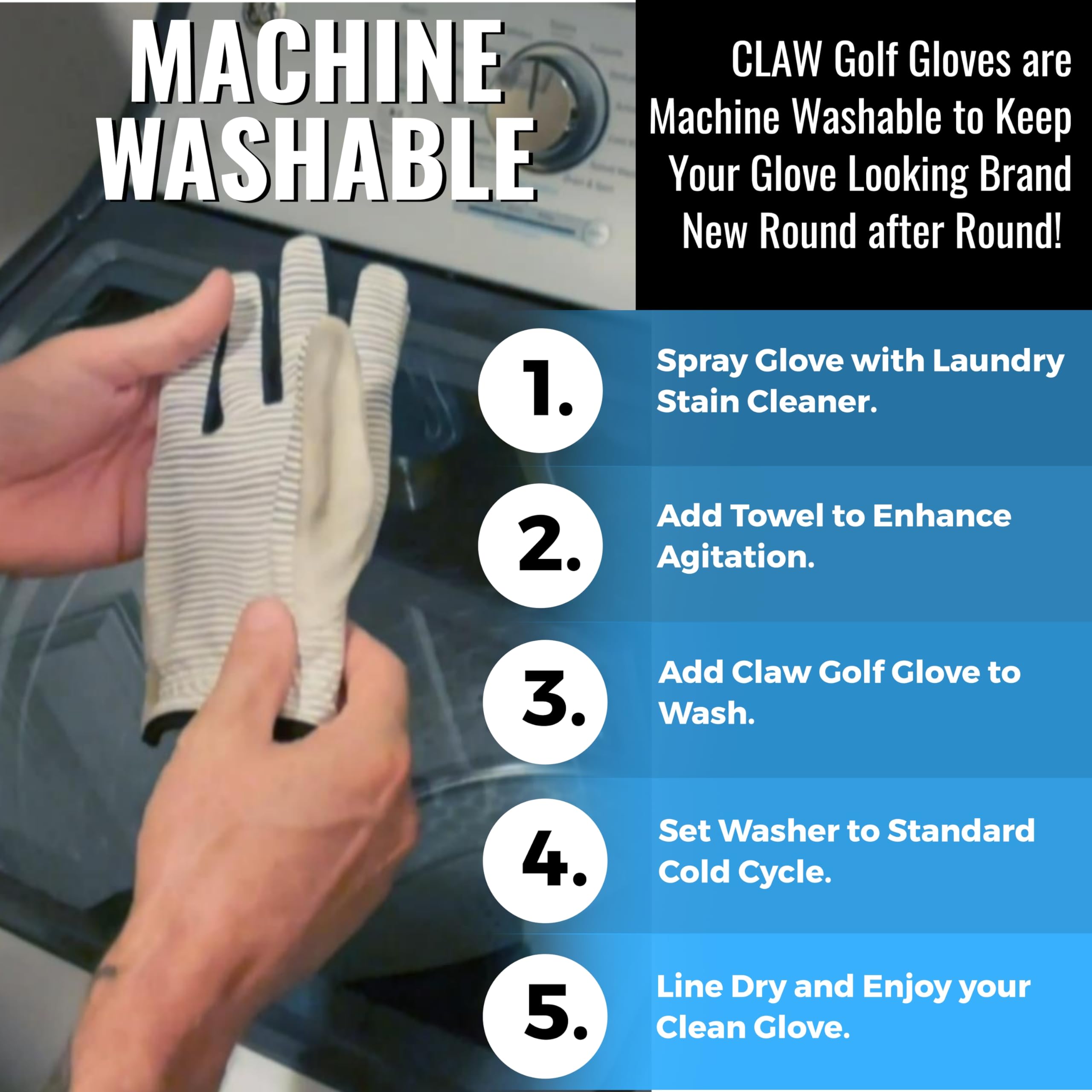 MACHINE WASHABLE

CLAW Golf Gloves are Machine Washable to Keep Your Glove Looking Brand New Round after Round!

1. Spray Glove with Laundry Stain Cleaner.

2. Add Towel to Enhance Agitation.

3. Add Claw Golf Glove to Wash.

4. Set Washer to Standard Cold Cycle.

5. Line Dry and Enjoy your Clean Glove.