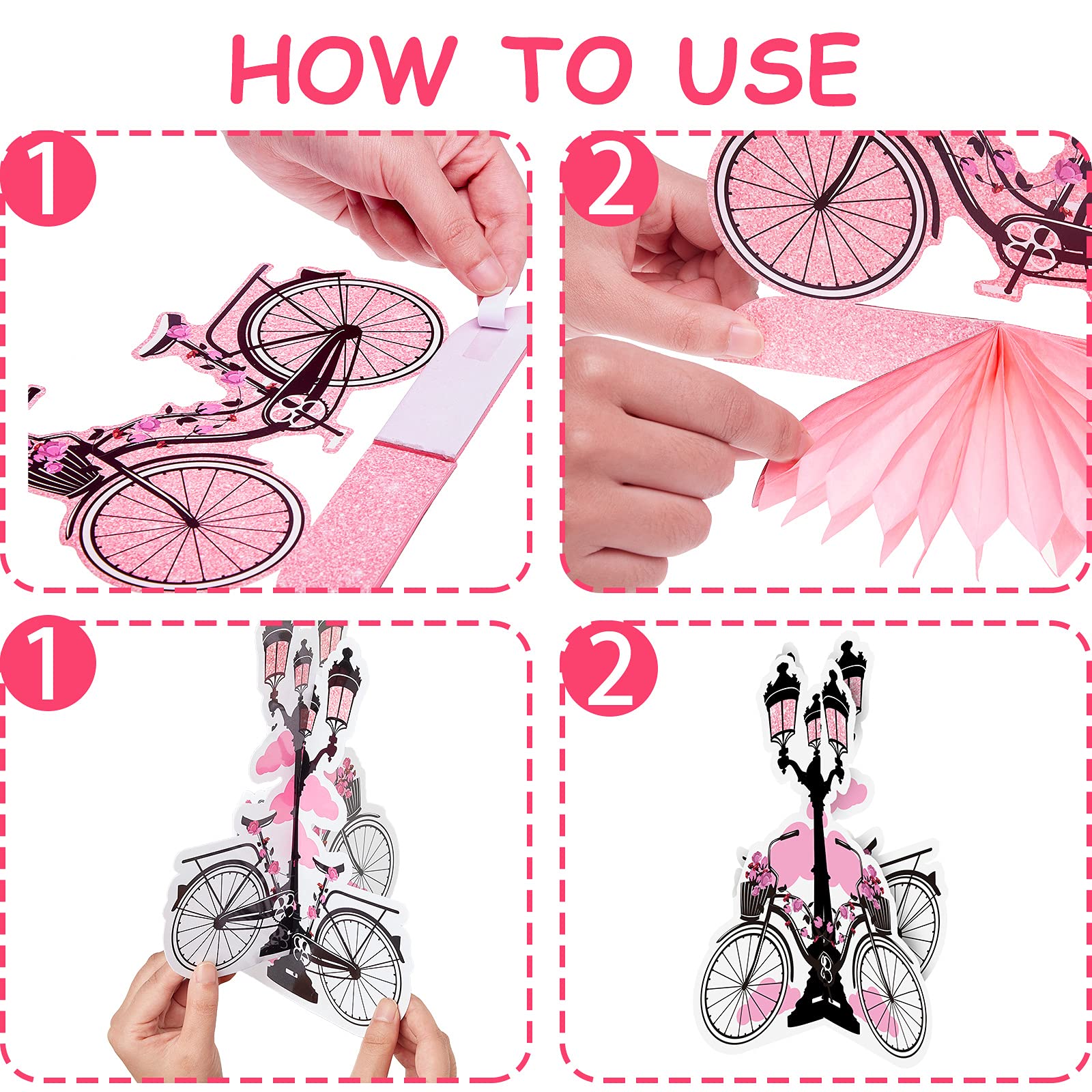 HOW TO USE

1

2

1

2