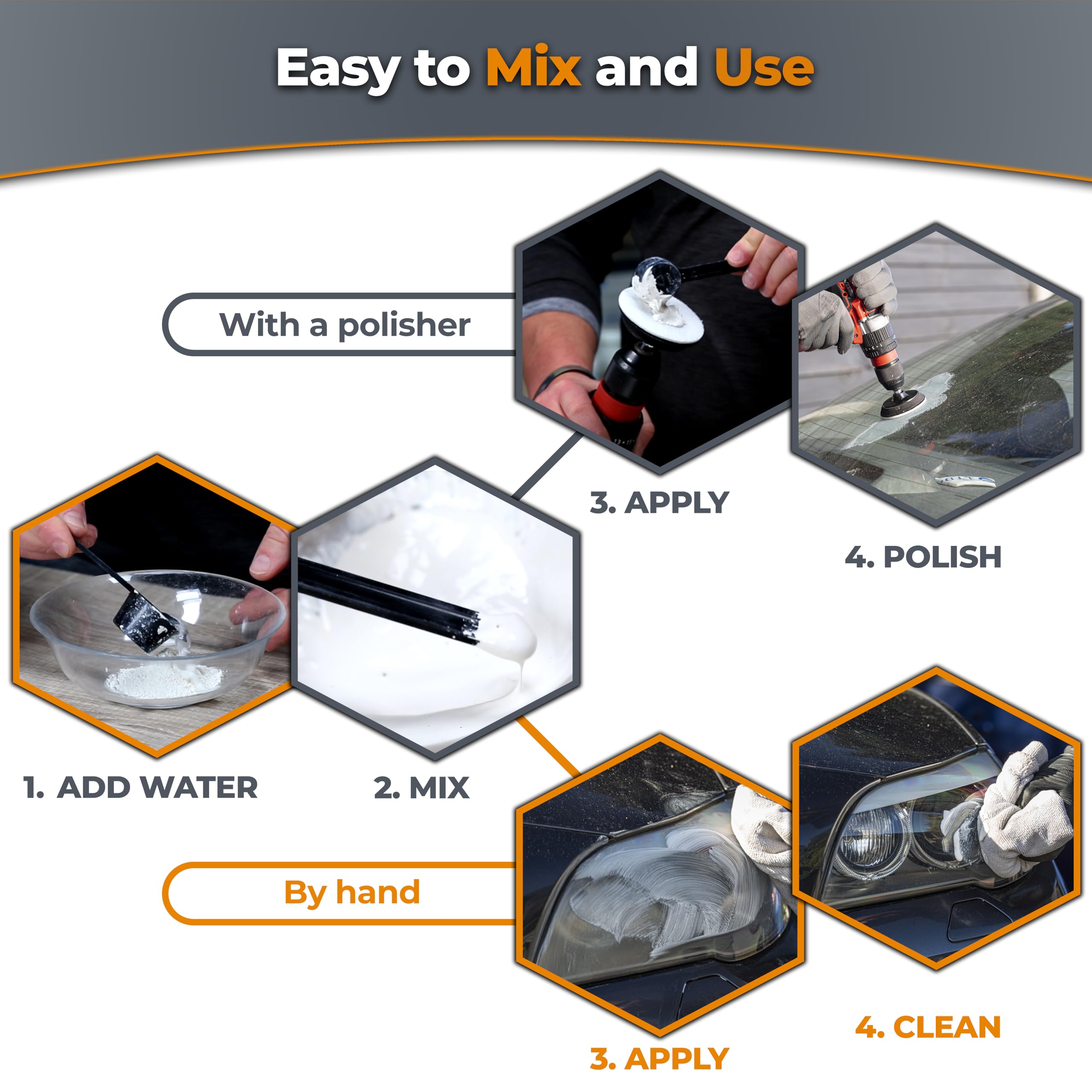 Easy to Mix and Use

With a polisher

3. APPLY

4. POLISH

1. ADD WATER

2. MIX

By hand

3. APPLY

4. CLEAN