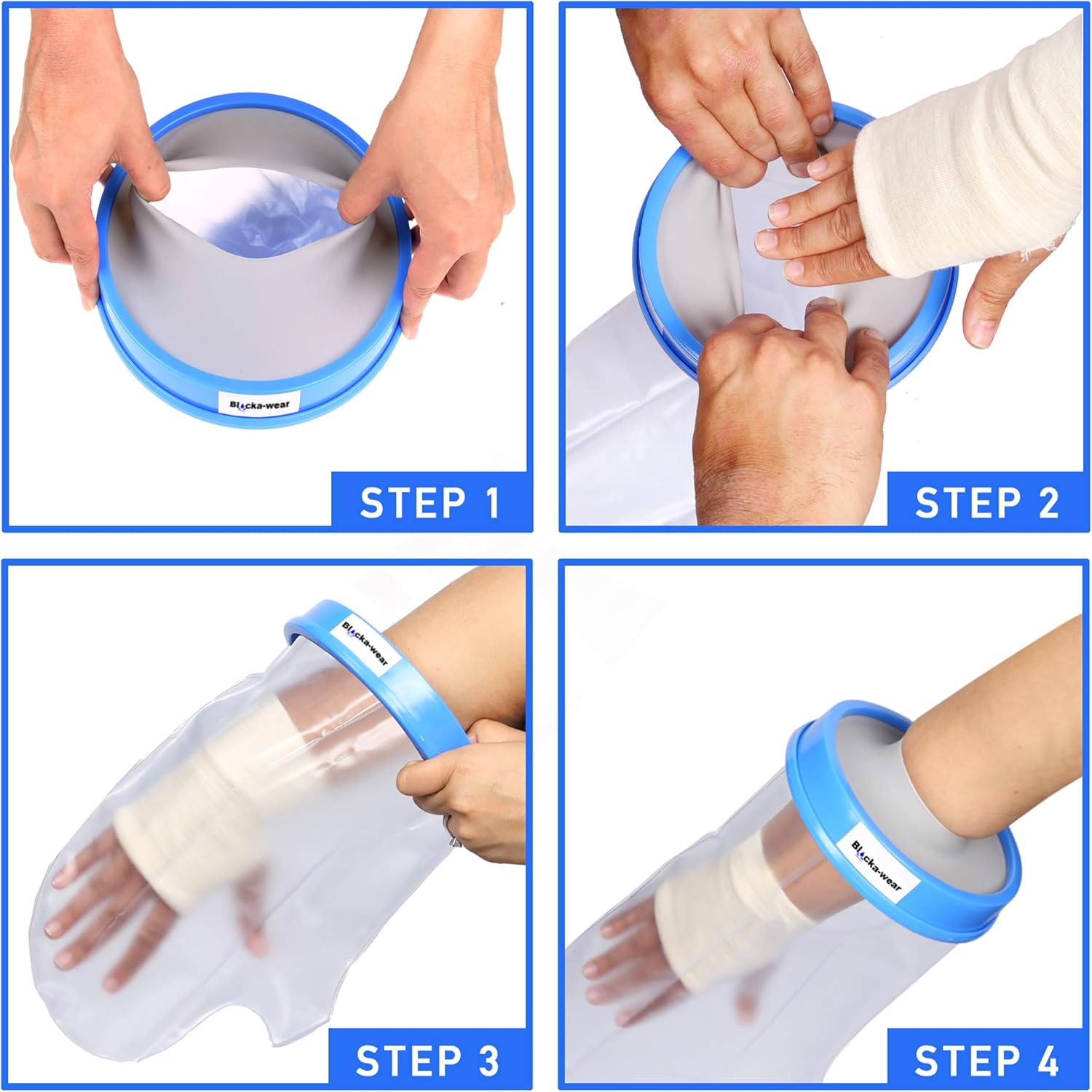 Blocka-wear

STEP 1

STEP 2

Blocka-wear

STEP 3

Blocka-wear

STEP 4