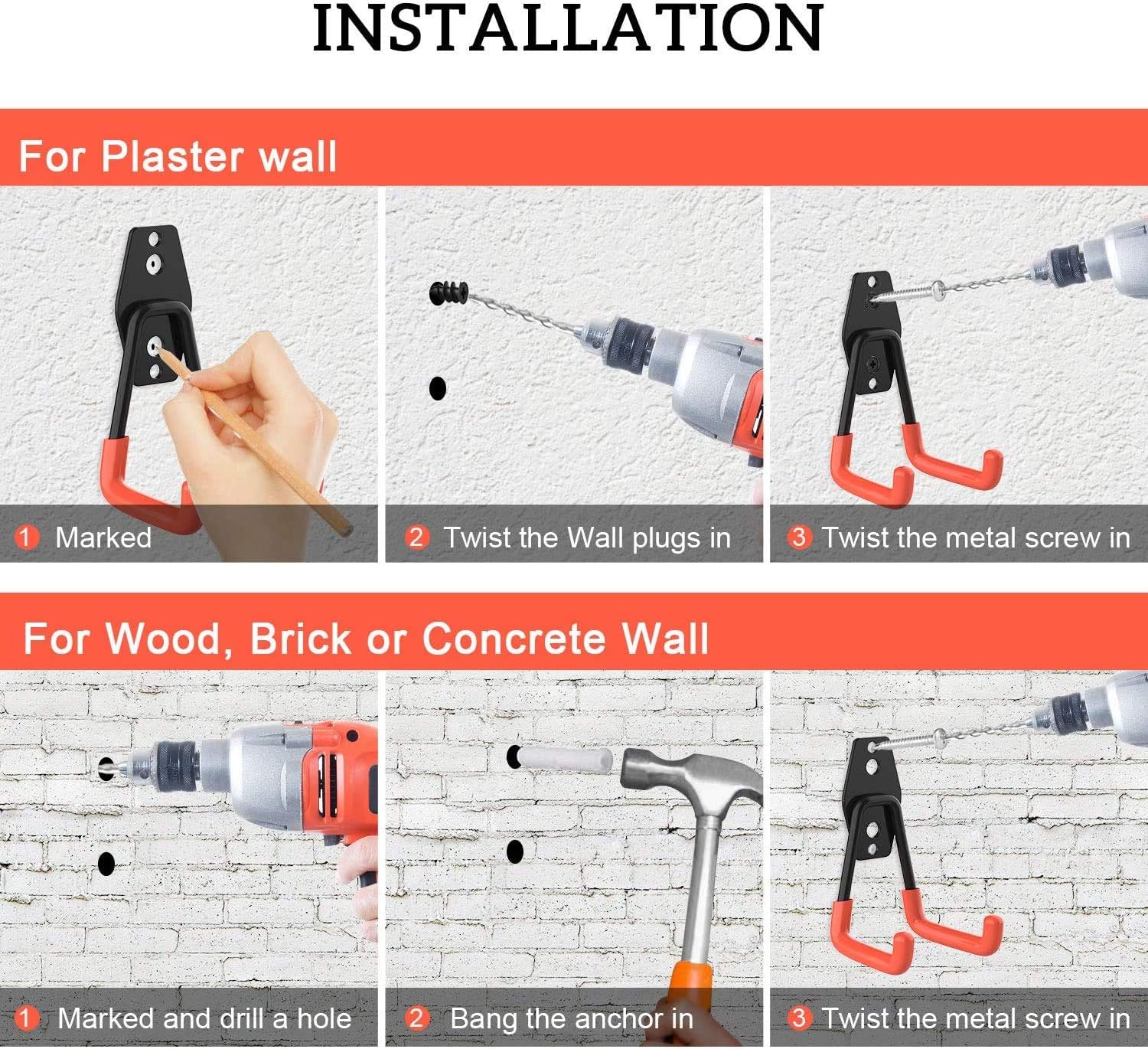 INSTALLATION

For Plaster wall

1 Marked

2 Twist the Wall plugs in

3 Twist the metal screw in

For Wood, Brick or Concrete Wall

1 Marked and drill a hole

2 Bang the anchor in

3 Twist the metal screw in