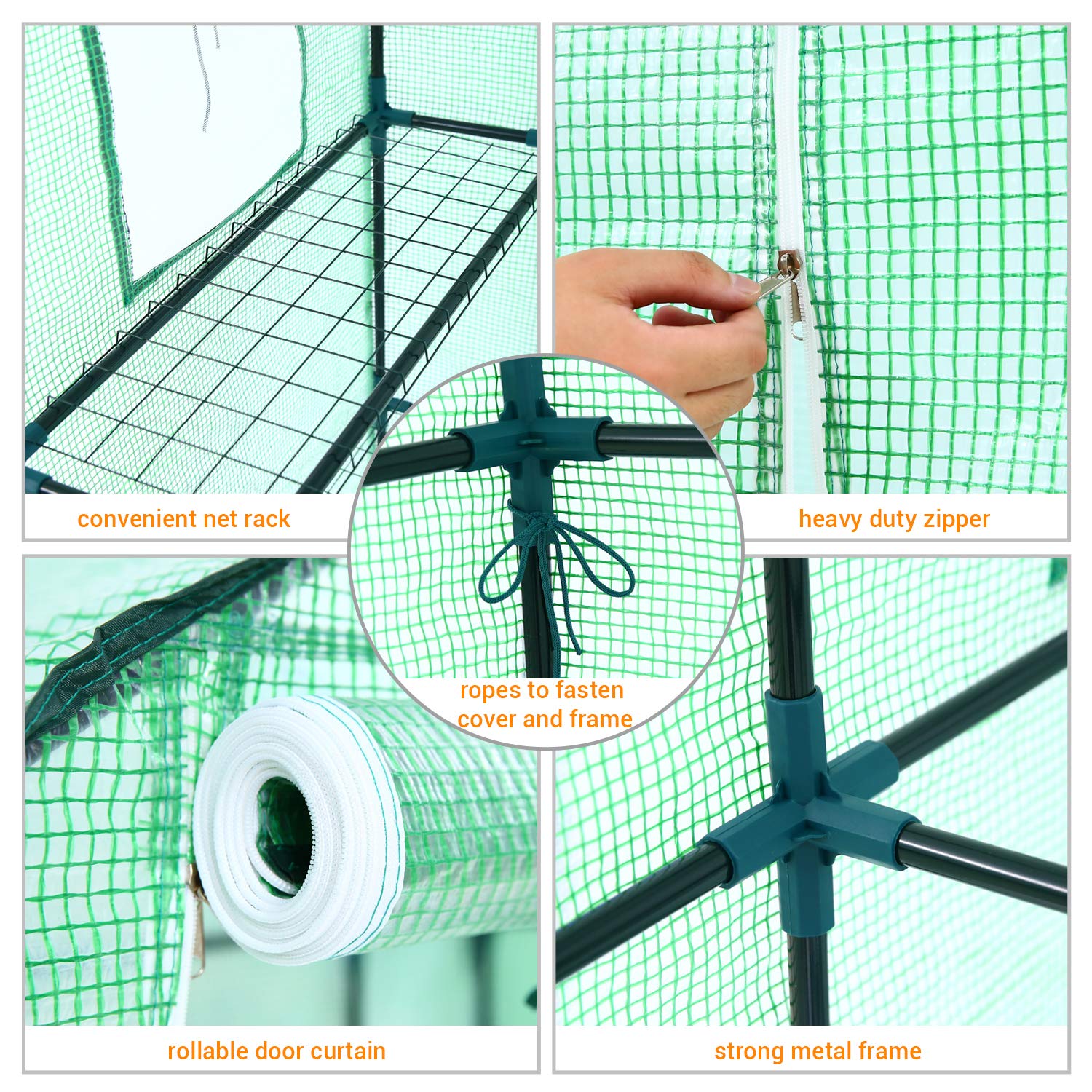 convenient net rack

heavy duty zipper

ropes to fasten cover and frame

rollable door curtain

strong metal frame