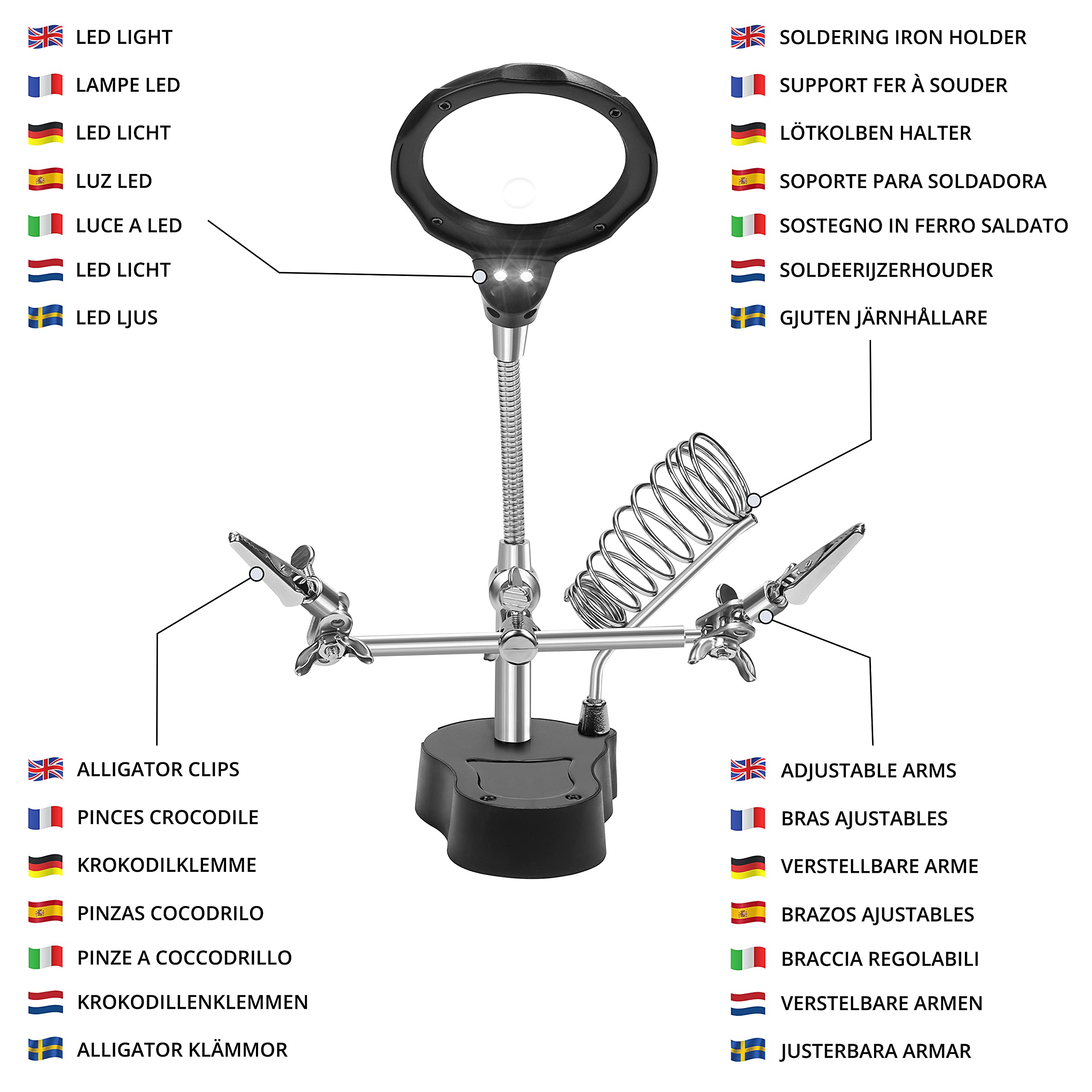 LED LIGHT
LAMPE LED
LED LICHT
LUZ LED
LUCE A LED
LED LICHT
LED LJUS

SOLDERING IRON HOLDER
SUPPORT FER À SOUDER
LÖTKOLBEN HALTER
SOPORTE PARA SOLDADORA
SOSTEGNO IN FERRO SALDATO
SOLDEERIJZERHOUDER
GJUTEN JÄRNHÅLLARE

ALLIGATOR CLIPS
PINCES CROCODILE
KROKODILKLEMME
PINZAS COCODRILO
PINZE A COCCODRILLO
KROKODILLENKLEMMEN
ALLIGATOR KLÄMMOR

ADJUSTABLE ARMS
BRAS AJUSTABLES
VERSTELLBARE ARME
BRAZOS AJUSTABLES
BRACCIA REGOLABILI
VERSTELBARE ARMEN
JUSTERBARA ARMAR