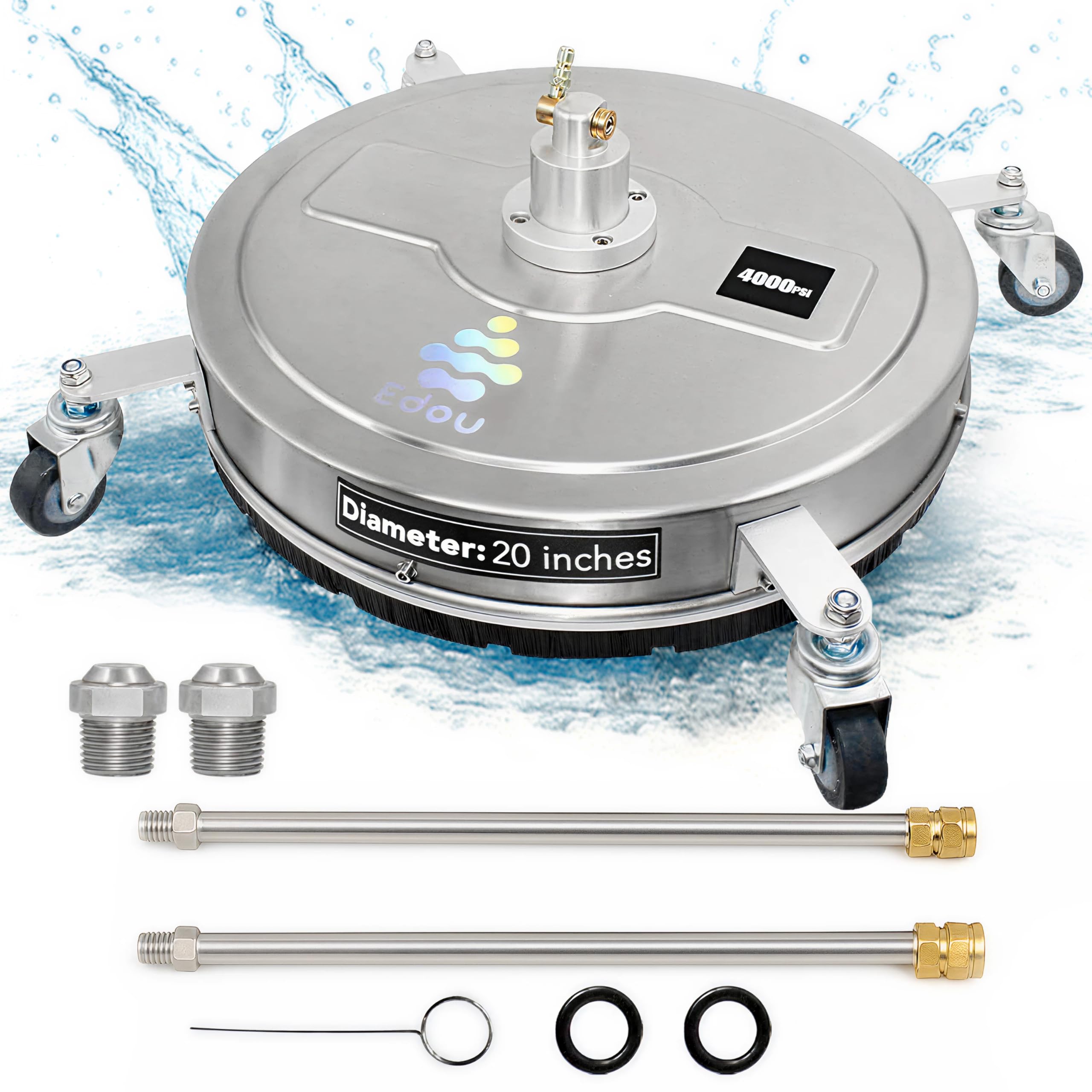 4000PSI

Edou

Diameter: 20 inches