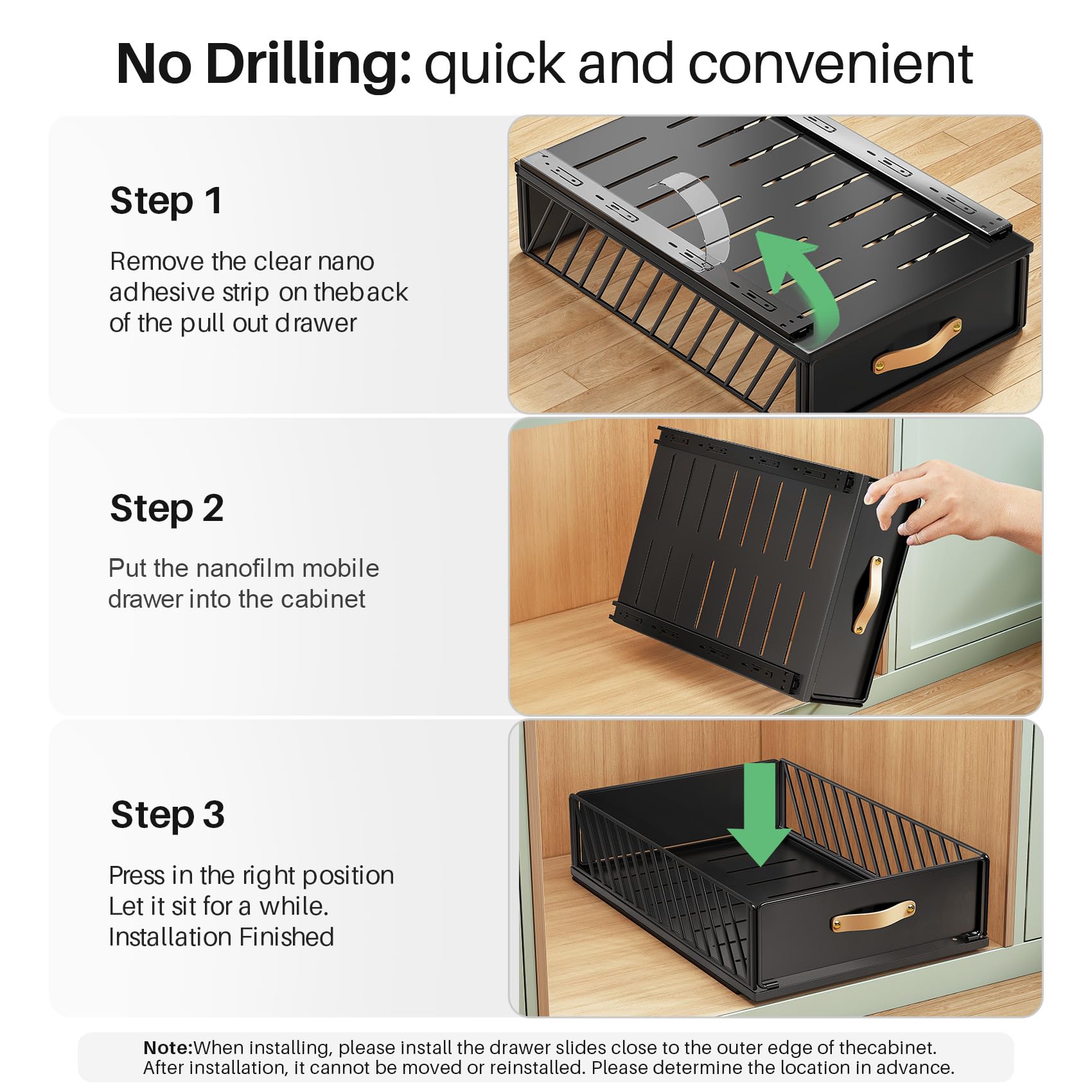 No Drilling: quick and convenient

Step 1

Remove the clear nano adhesive strip on theback of the pull out drawer

Step 2

Put the nanofilm mobile drawer into the cabinet

Step 3

Press in the right position
Let it sit for a while.
Installation Finished

Note:When installing, please install the drawer slides close to the outer edge of thecabinet. After installation, it cannot be moved or reinstalled. Please determine the location in advance.