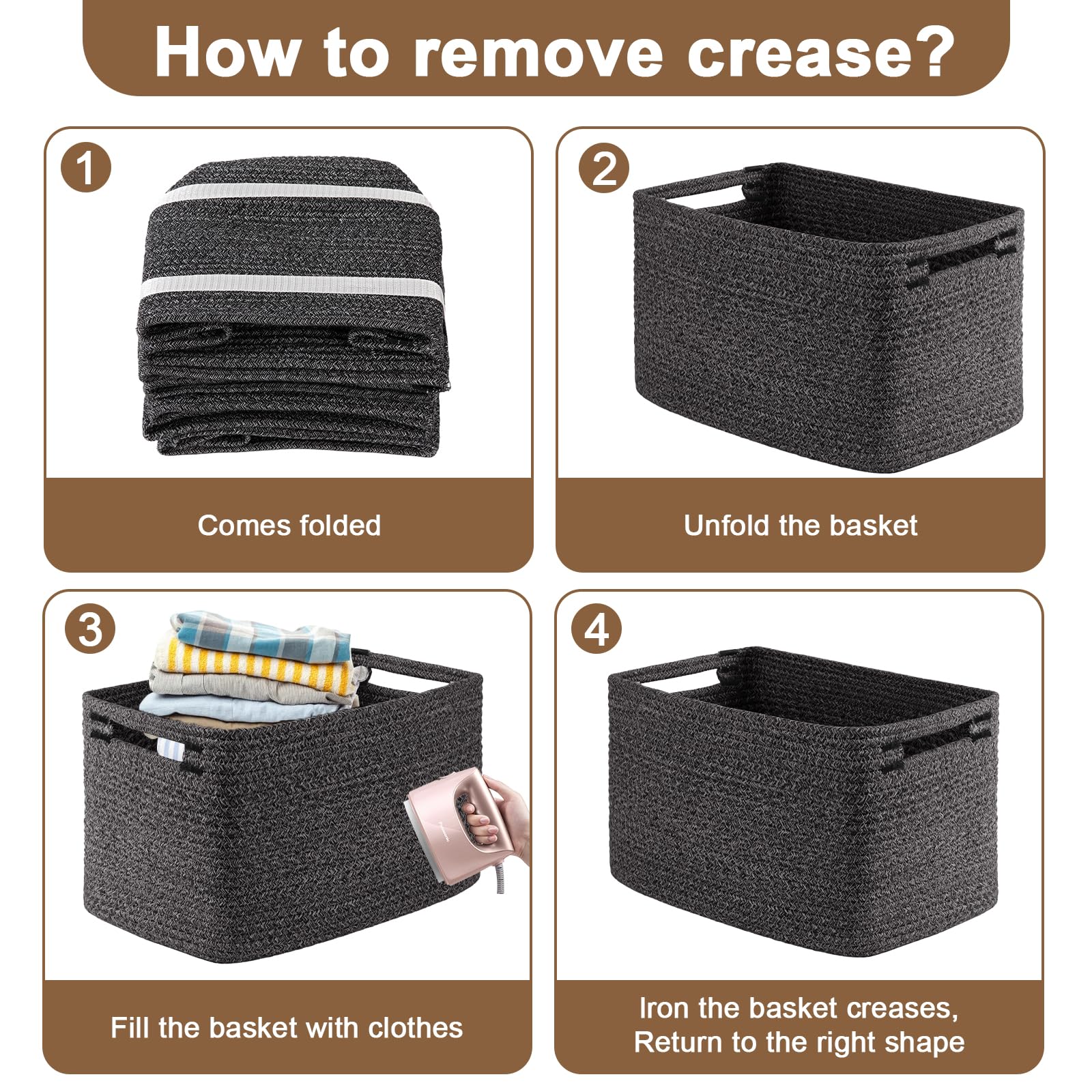 How to remove crease?

1

Comes folded

2

Unfold the basket

3

Panasonic

Fill the basket with clothes

4

Iron the basket creases, Return to the right shape