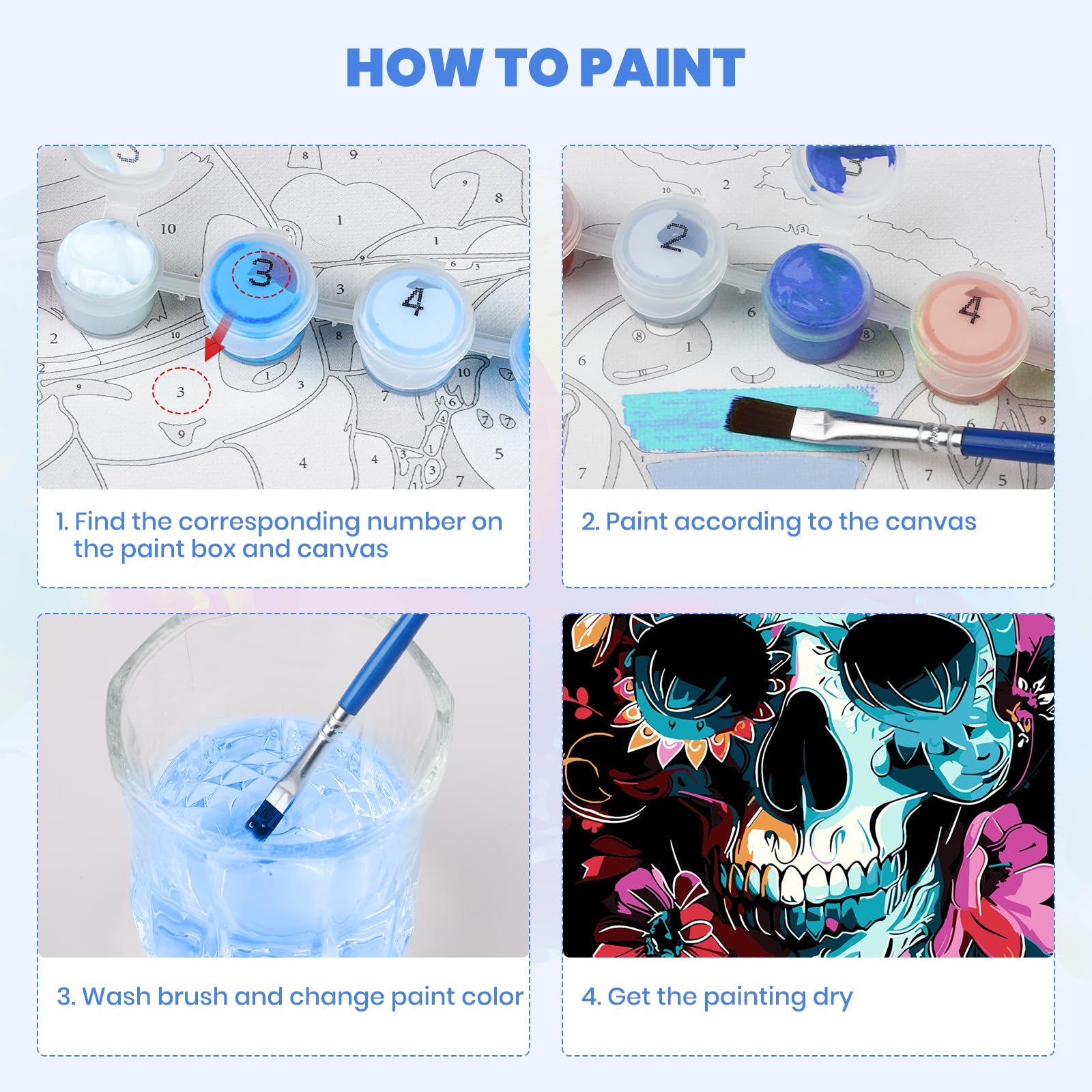 HOW TO PAINT

1. Find the corresponding number on the paint box and canvas

2. Paint according to the canvas

3. Wash brush and change paint color

4. Get the painting dry