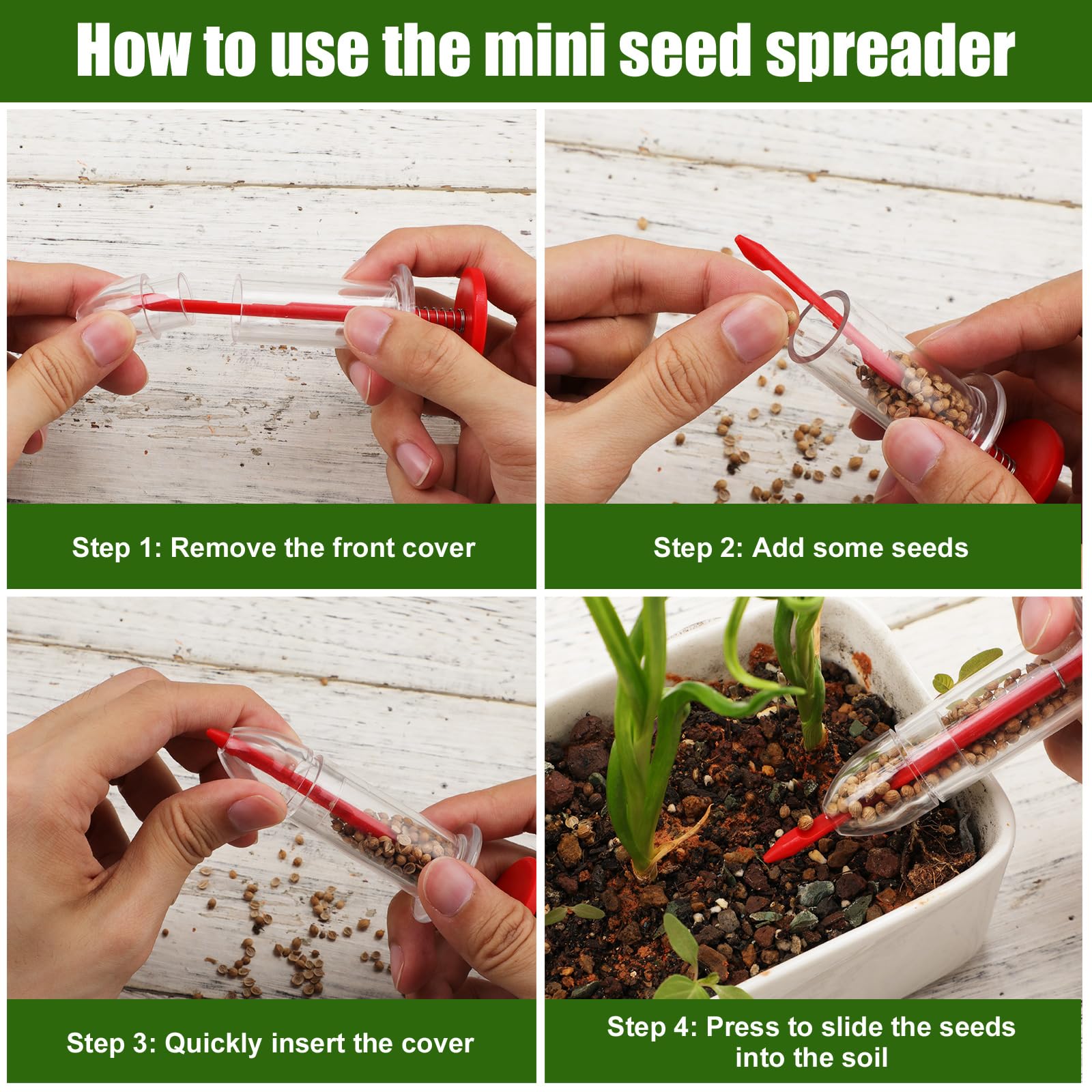 How to use the mini seed spreader

Step 1: Remove the front cover

Step 2: Add some seeds

Step 3: Quickly insert the cover

Step 4: Press to slide the seeds into the soil