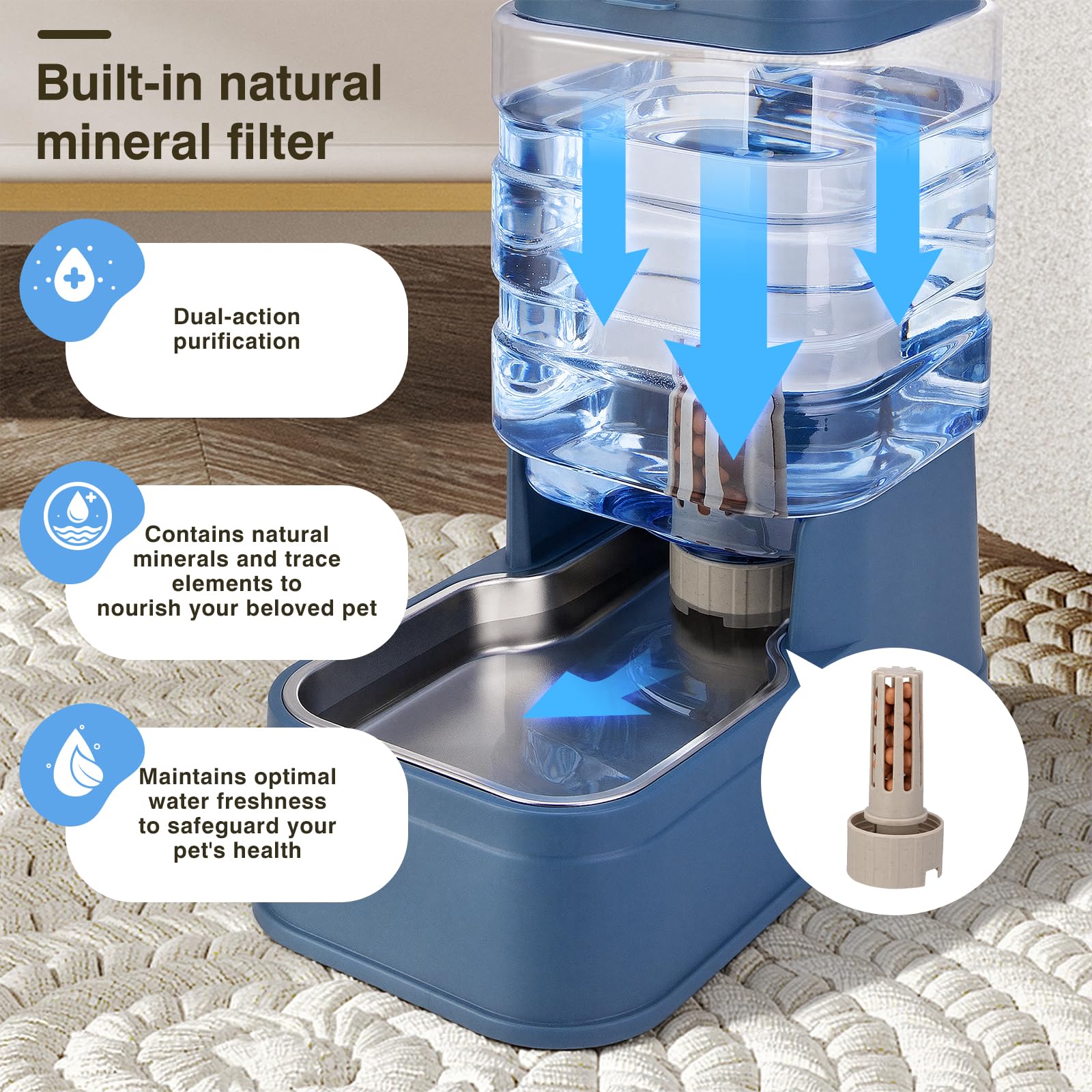 Built-in natural mineral filter

Dual-action purification

Contains natural minerals and trace elements to nourish your beloved pet

Maintains optimal water freshness to safeguard your pet's health