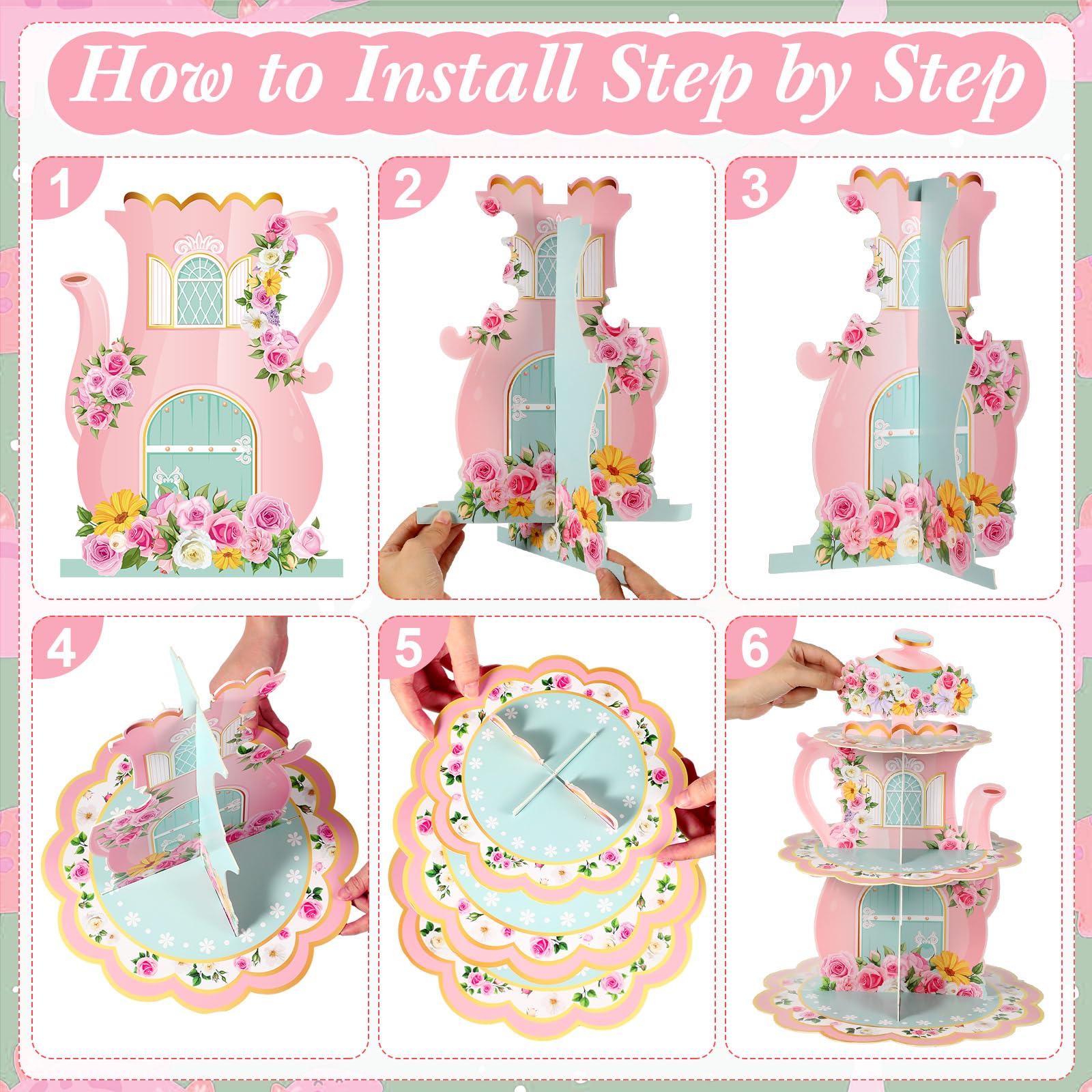 How to Install Step by Step

1

2

3

4

5

6