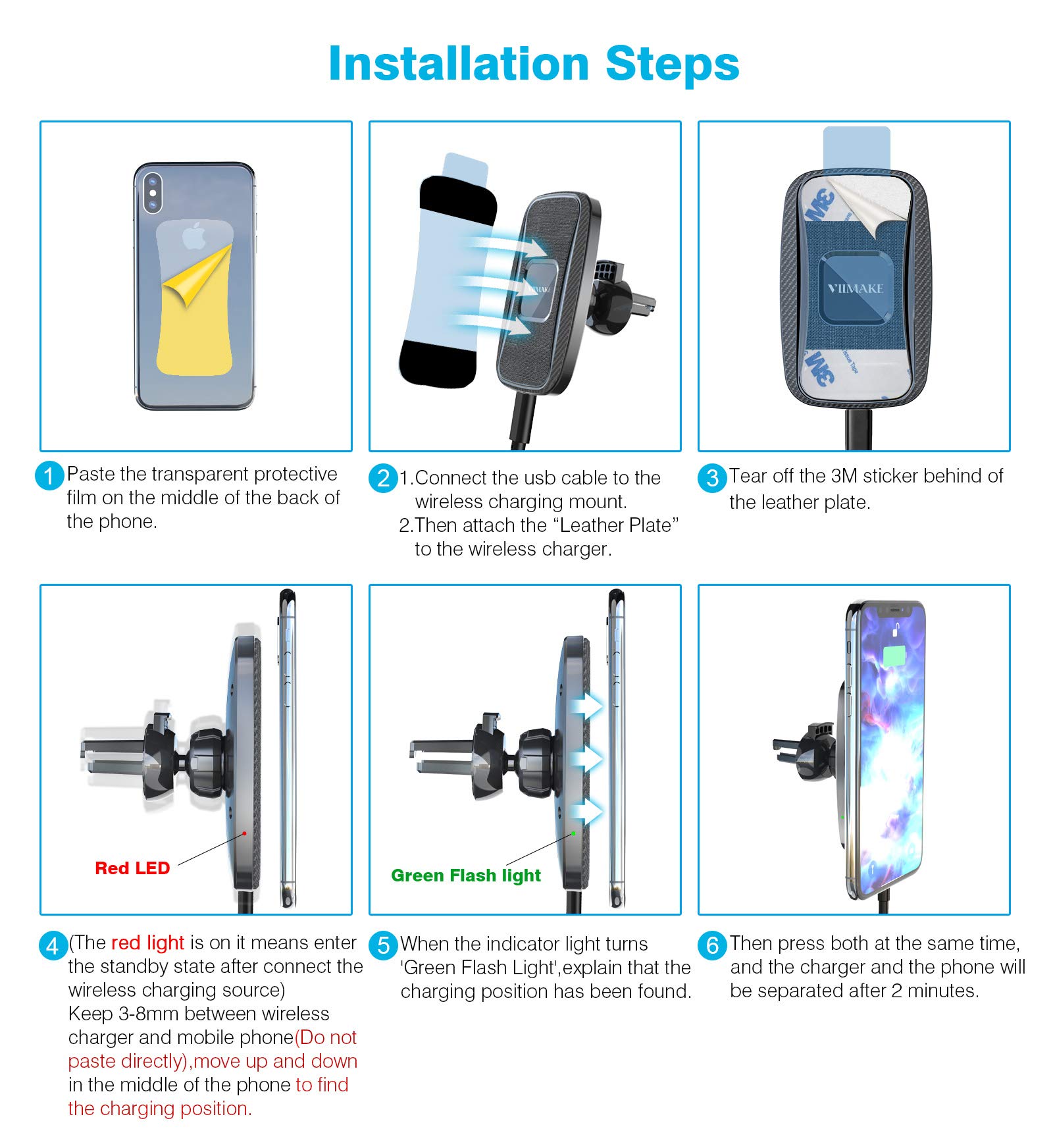 Installation Steps

VIIMAKE

3M

3M

VIIMAKE

1 Paste the transparent protective film on the middle of the back of the phone.

2 1.Connect the usb cable to the wireless charging mount.
2.Then attach the “Leather Plate” to the wireless charger.

3 Tear off the 3M sticker behind of the leather plate.

Red LED

Green Flash light

4 (The red light is on it means enter the standby state after connect the wireless charging source)
Keep 3-8mm between wireless charger and mobile phone(Do not paste directly),move up and down in the middle of the phone to find the charging position.

5 When the indicator light turns 'Green Flash Light',explain that the charging position has been found.

6 Then press both at the same time, and the charger and the phone will be separated after 2 minutes.