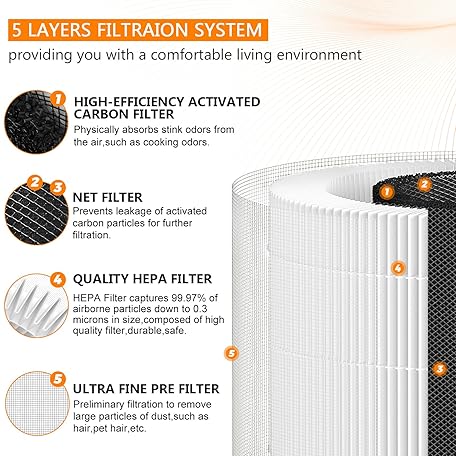 5 LAYERS FILTRAION SYSTEM

providing you with a comfortable living environment

1 HIGH-EFFICIENCY ACTIVATED CARBON FILTER

Physically absorbs stink odors from the air,such as cooking odors.

2 3 NET FILTER

Prevents leakage of activated carbon particles for further filtration.

4 QUALITY HEPA FILTER

HEPA Filter captures 99.97% of airborne particles down to 0.3 microns in size,composed of high quality filter,durable,safe.

5 ULTRA FINE PRE FILTER

Preliminary filtration to remove large particles of dust,such as hair,pet hair,etc.

1 2 4 5 3