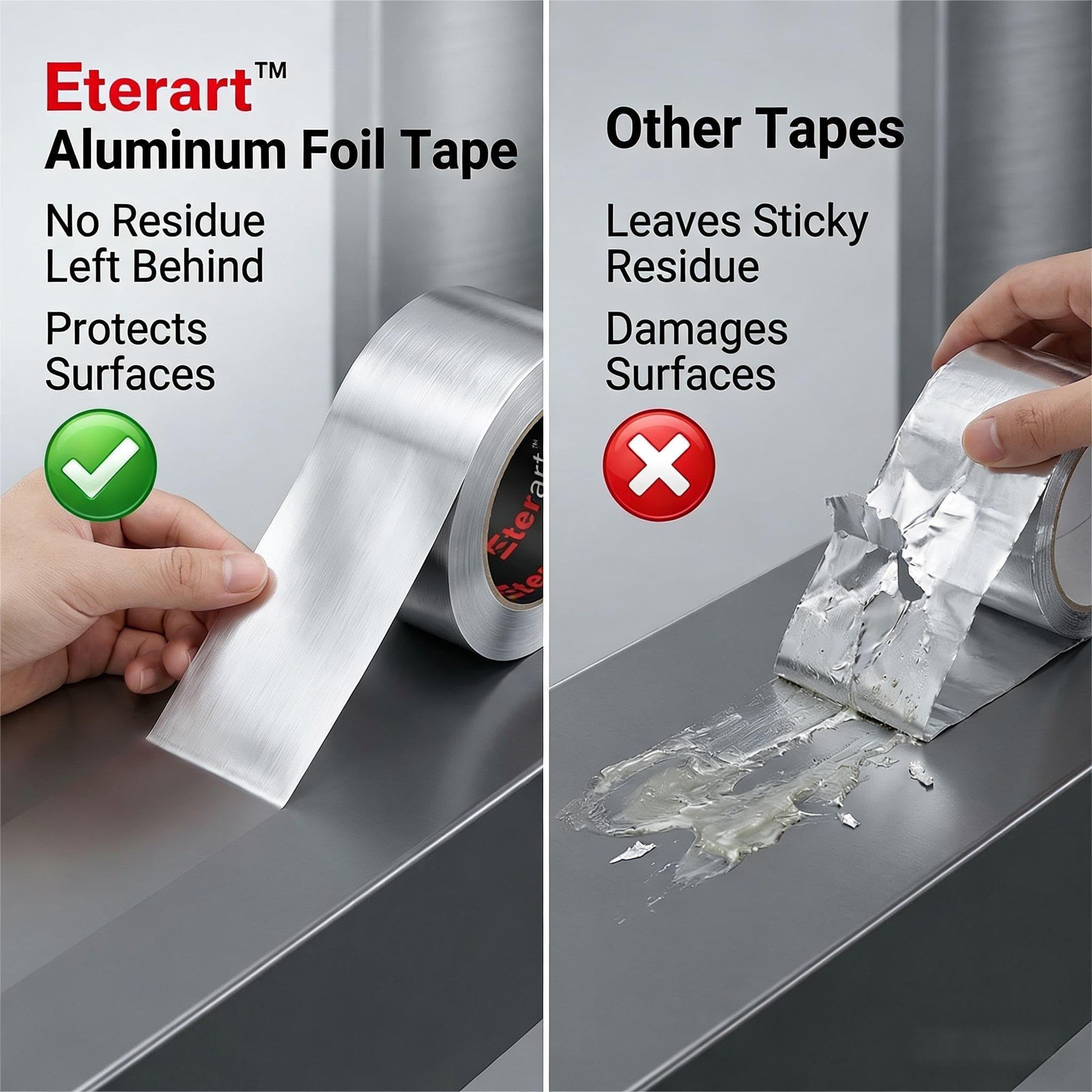 Eterart™
Aluminum Foil Tape

No Residue Left Behind

Protects Surfaces

Eterart™

Eterart

Other Tapes

Leaves Sticky Residue

Damages Surfaces