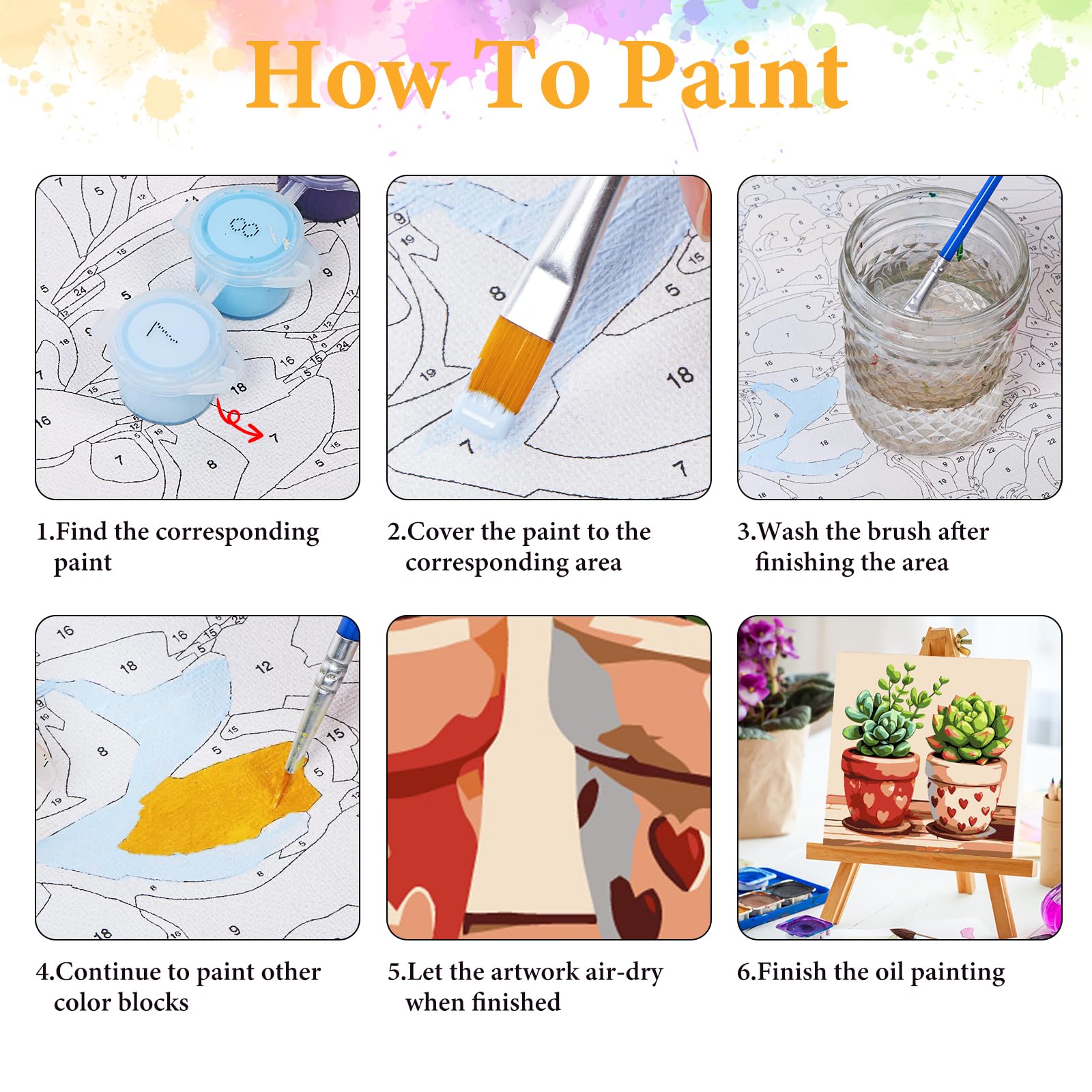 How To Paint

1.Find the corresponding paint

2.Cover the paint to the corresponding area

3.Wash the brush after finishing the area

4.Continue to paint other color blocks

5.Let the artwork air-dry when finished

6.Finish the oil painting