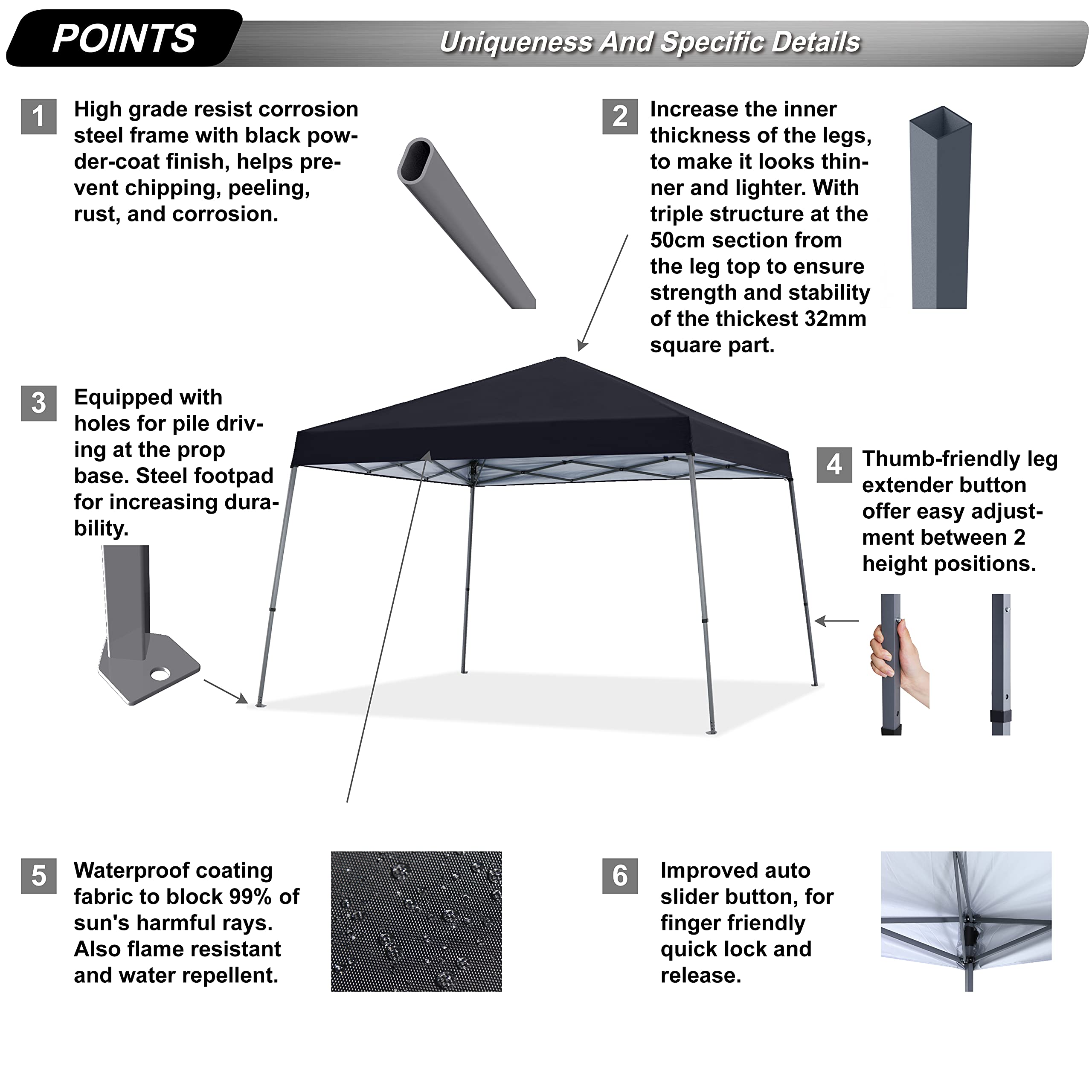 POINTS

Uniqueness And Specific Details

1 High grade resist corrosion steel frame with black powder-coat finish, helps prevent chipping, peeling, rust, and corrosion.

2 Increase the inner thickness of the legs, to make it looks thinner and lighter. With triple structure at the 50cm section from the leg top to ensure strength and stability of the thickest 32mm square part.

3 Equipped with holes for pile driving at the prop base. Steel footpad for increasing durability.

4 Thumb-friendly leg extender button offer easy adjustment between 2 height positions.

5 Waterproof coating fabric to block 99% of sun's harmful rays. Also flame resistant and water repellent.

6 Improved auto slider button, for finger friendly quick lock and release.