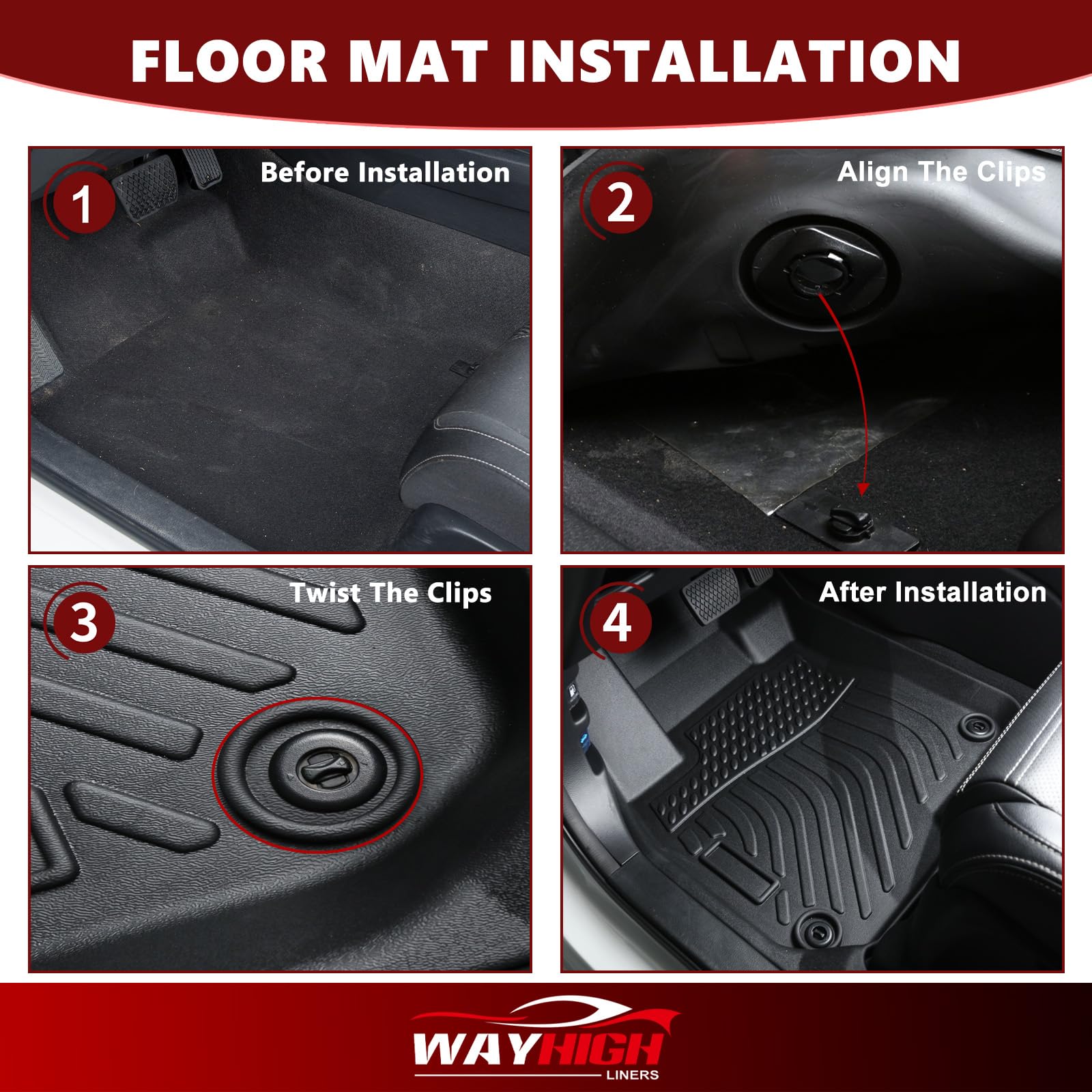 FLOOR MAT INSTALLATION

1 Before Installation

2 Align The Clips

3 Twist The Clips

4 After Installation

WAYHIGH
LINERS