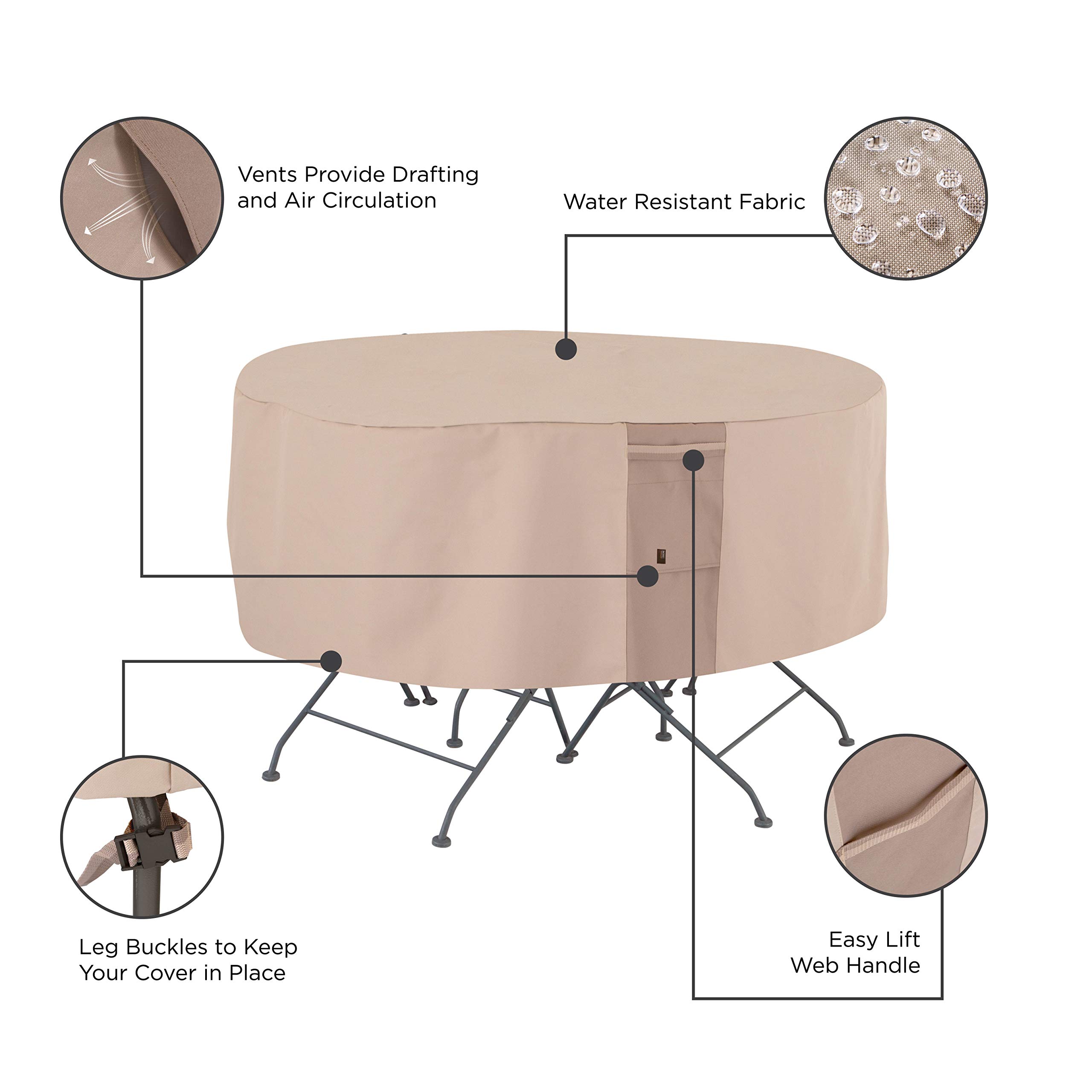 Vents Provide Drafting and Air Circulation

Water Resistant Fabric

Leg Buckles to Keep Your Cover in Place

Easy Lift Web Handle