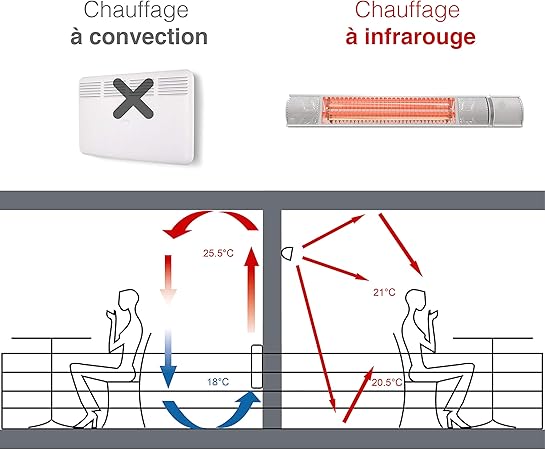 Chauffage
à convection

Chauffage
à infrarouge

25.5°C

18°C

21°C

20.5°C