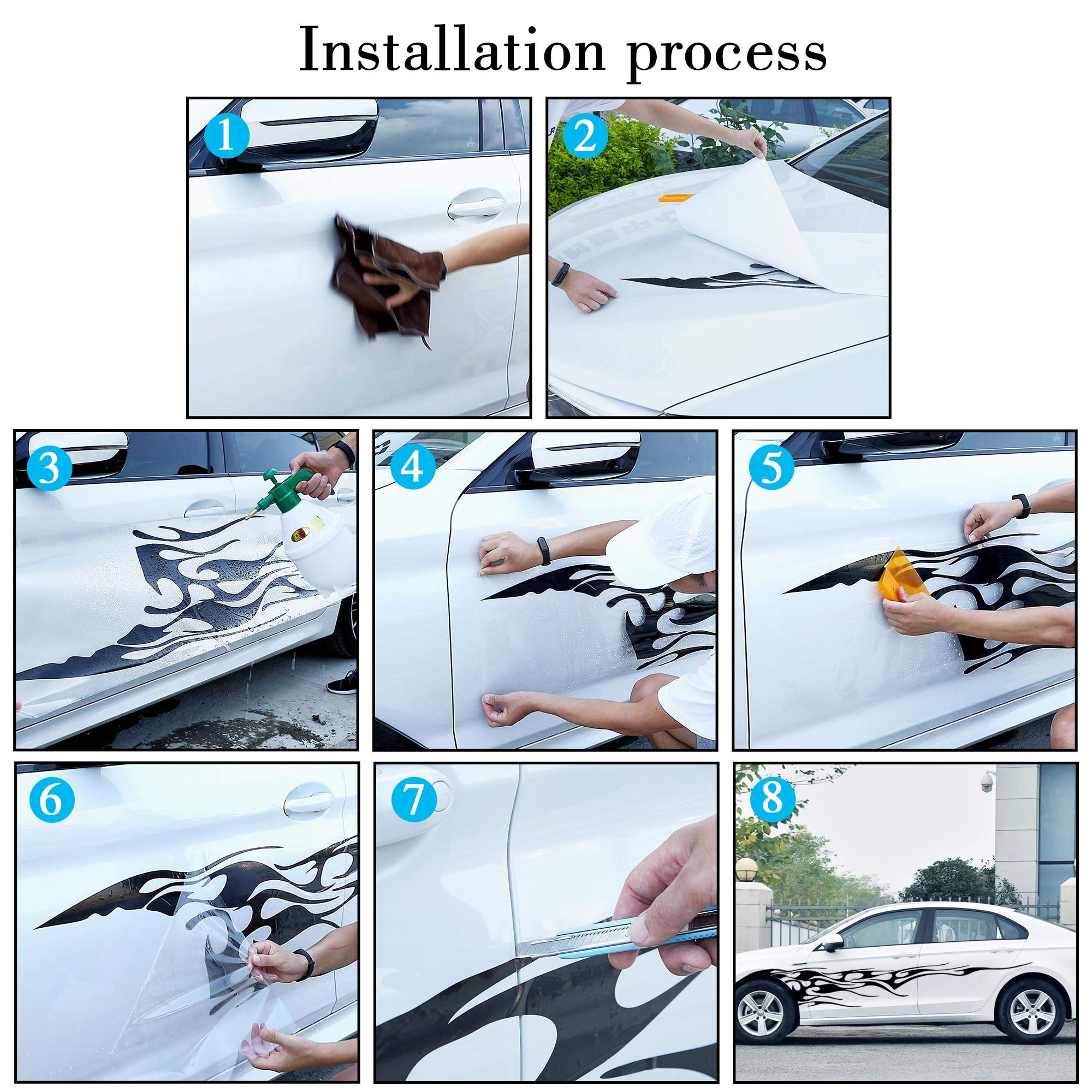 Installation process

1

2

3

4

5

6

7

8